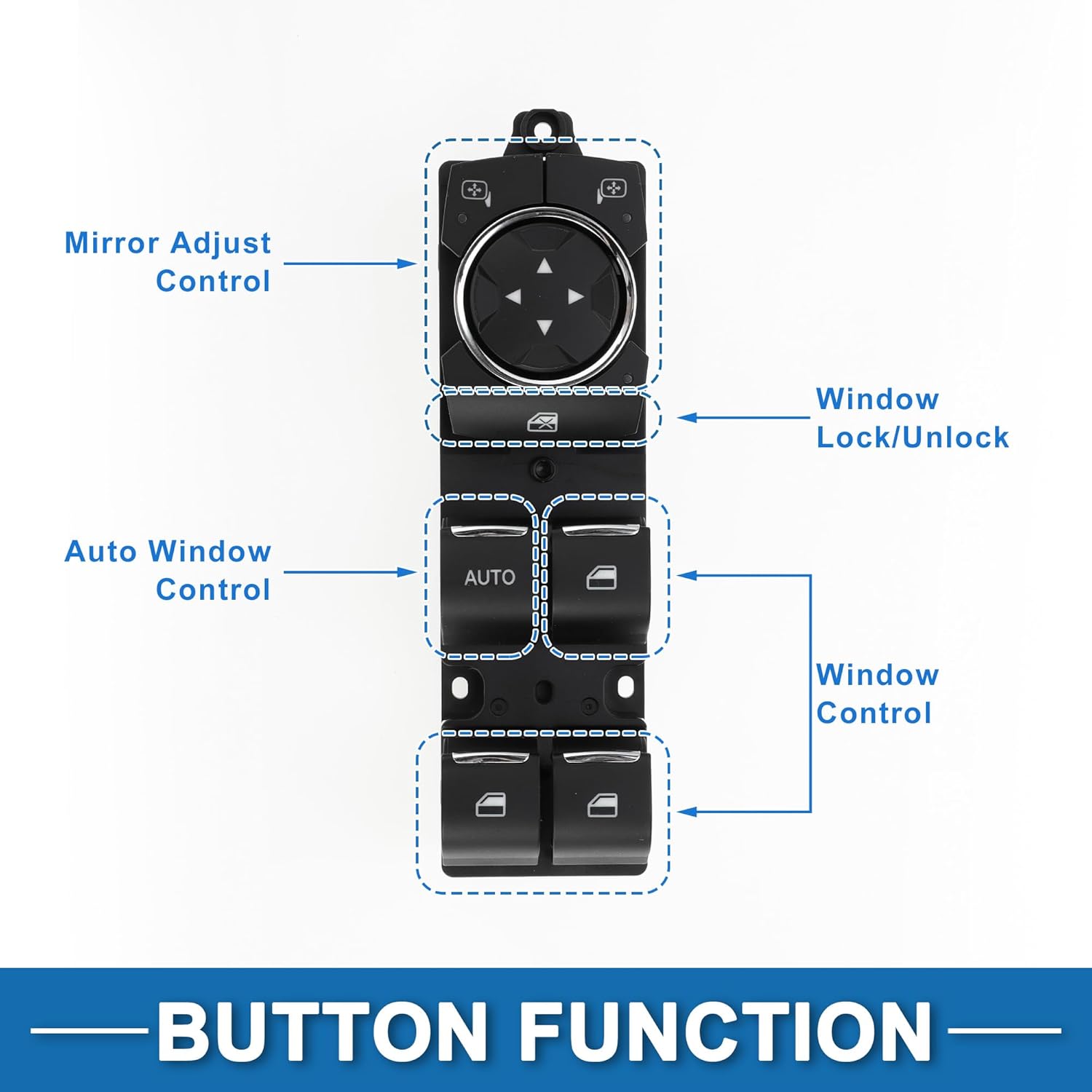 Mirror Adjust Control

Window Lock/Unlock

Auto Window Control

AUTO

Window Control

BUTTON FUNCTION