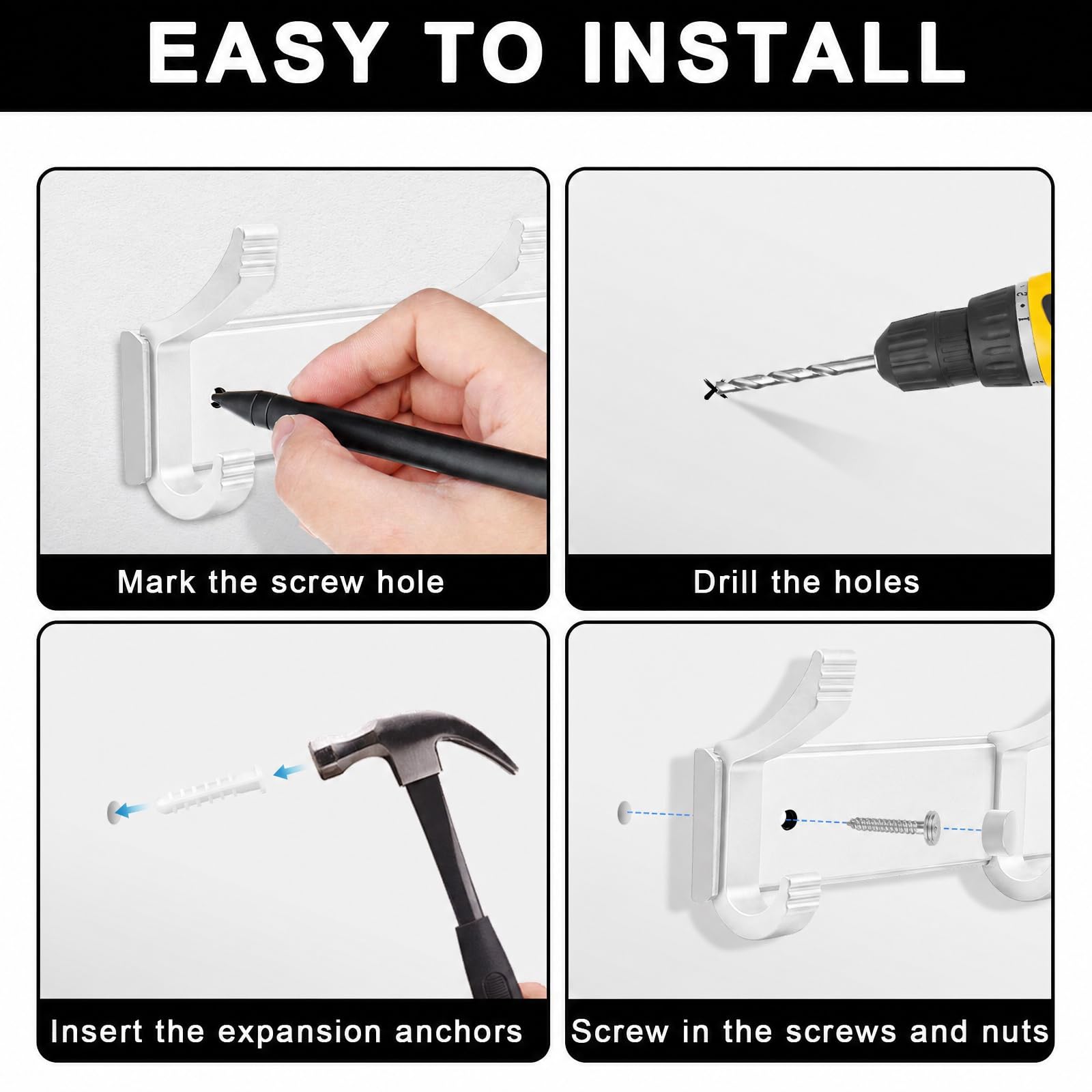 EASY TO INSTALL

Mark the screw hole

Drill the holes

Insert the expansion anchors

Screw in the screws and nuts