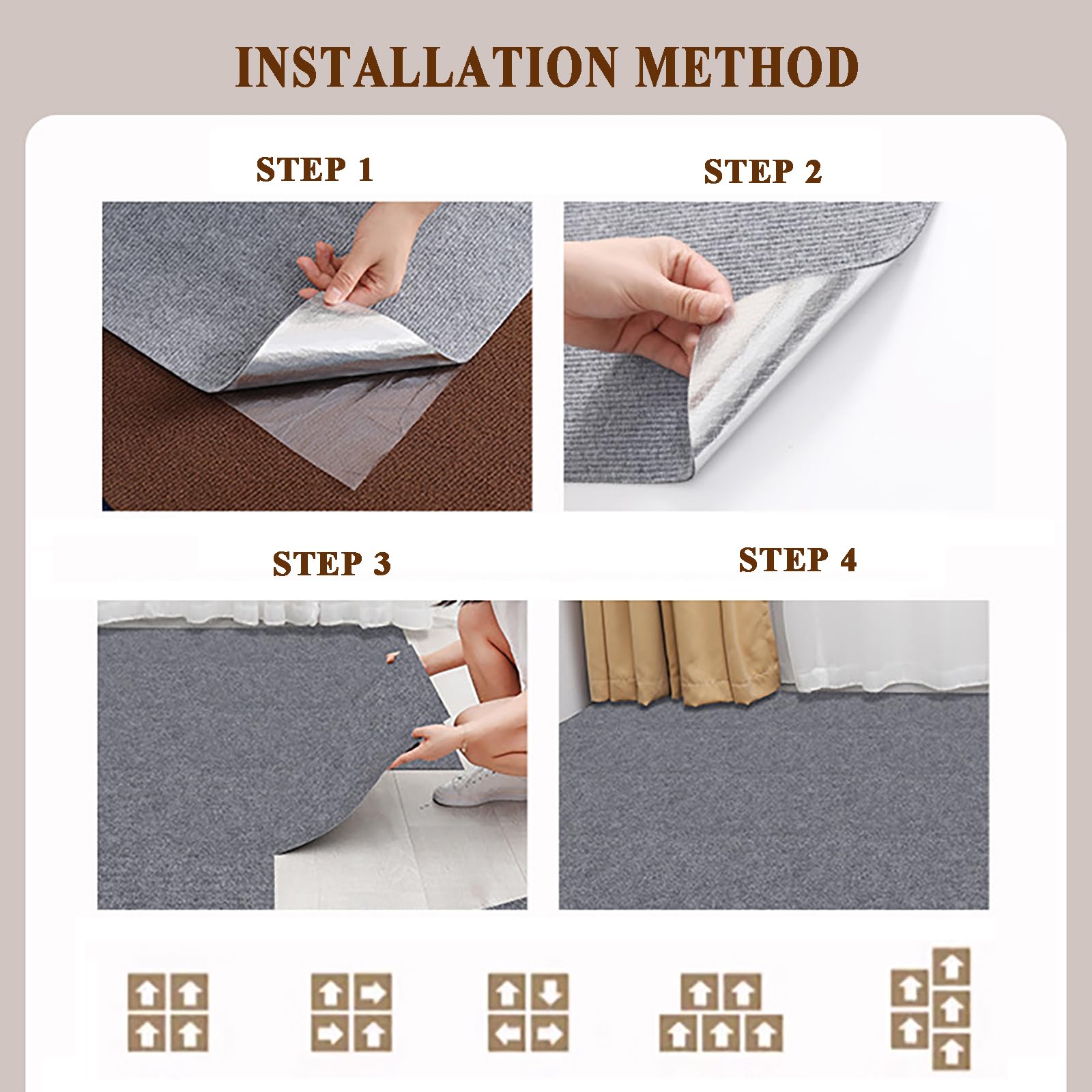 INSTALLATION METHOD

STEP 1

STEP 2

STEP 3

STEP 4