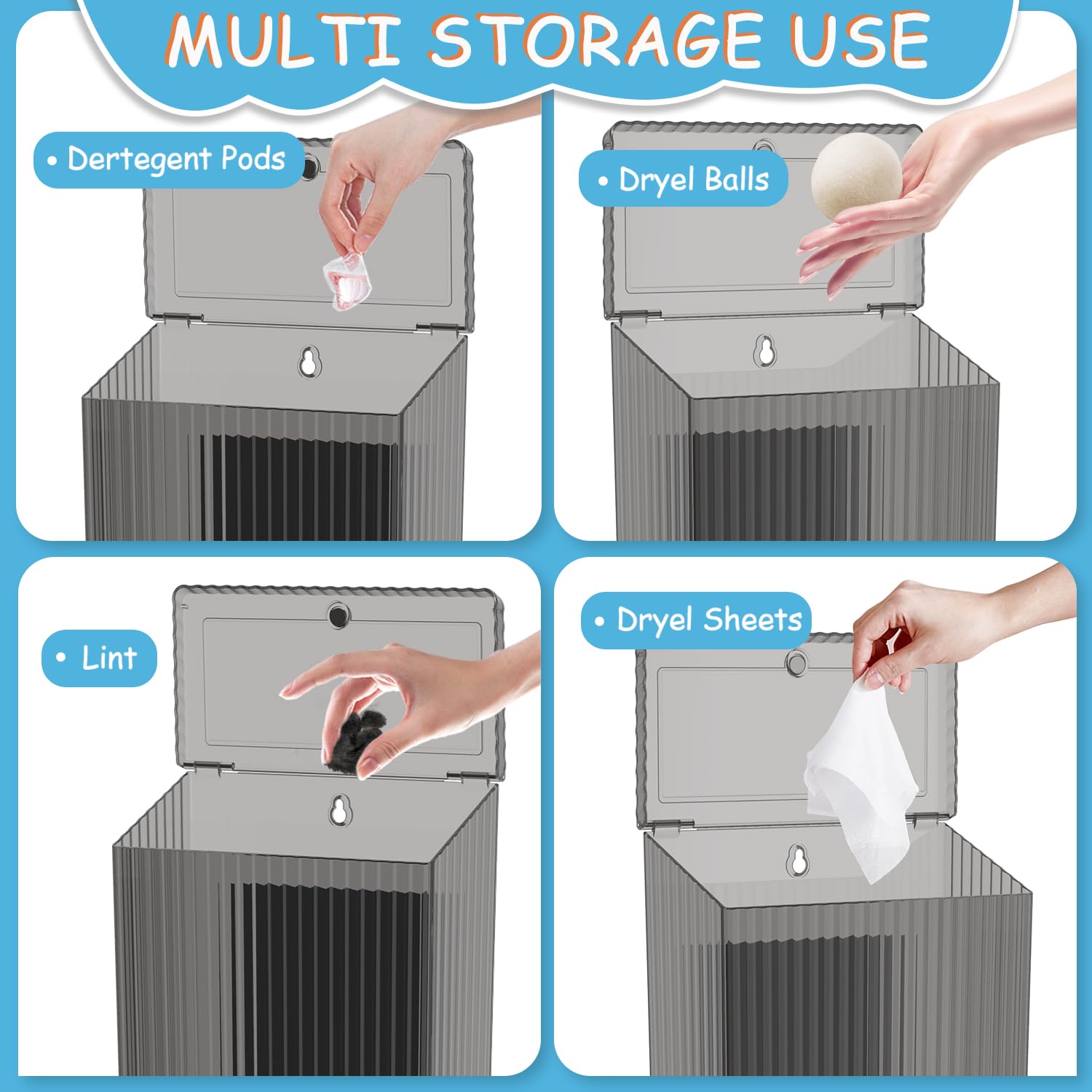 MULTI STORAGE USE

• Dertegent Pods

• Dryel Balls

• Lint

• Dryel Sheets