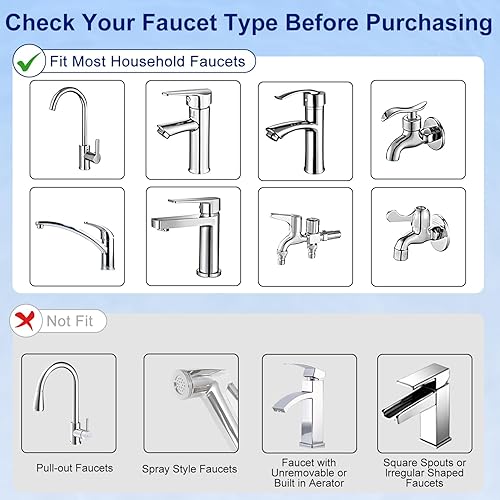 Check Your Faucet Type Before Purchasing

Fit Most Household Faucets

Not Fit

Pull-out Faucets

Spray Style Faucets

Faucet with Unremovable or Built in Aerator

Square Spouts or Irregular Shaped Faucets