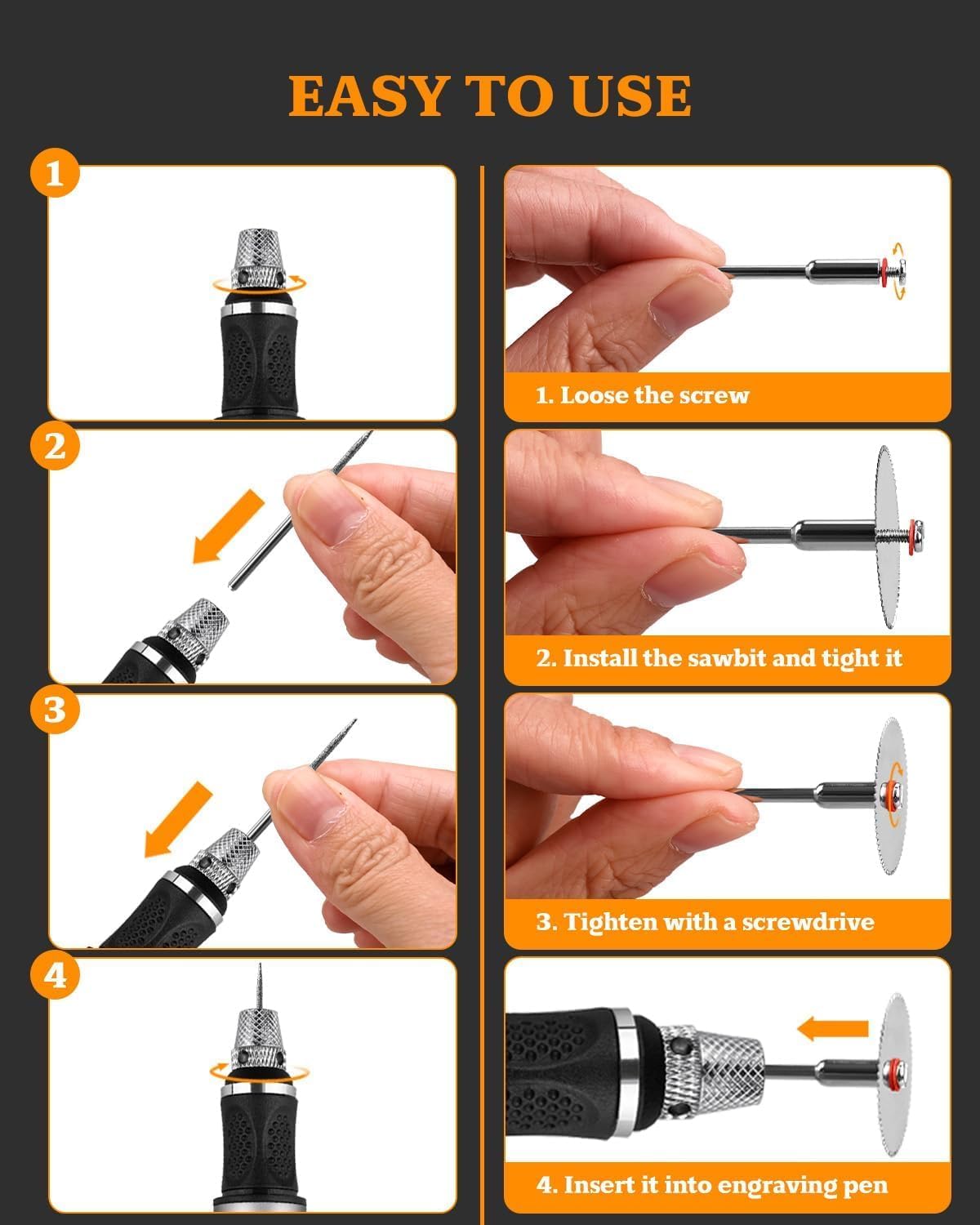 EASY TO USE

1

2

3

4

1. Loose the screw

2. Install the sawbit and tight it

3. Tighten with a screwdrive

4. Insert it into engraving pen