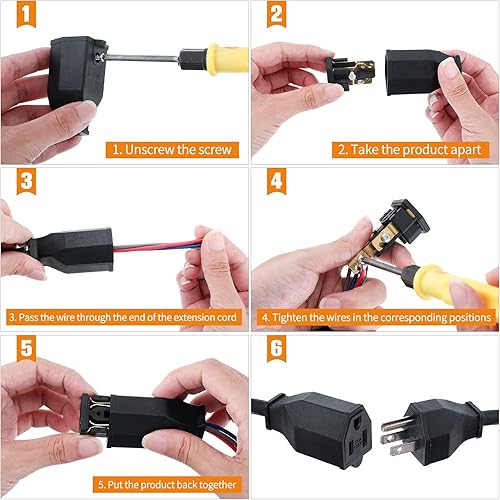 1

1. Unscrew the screw

2

2. Take the product apart

3

3. Pass the wire through the end of the extension cord

4

4. Tighten the wires in the corresponding positions

5

5. Put the product back together

6