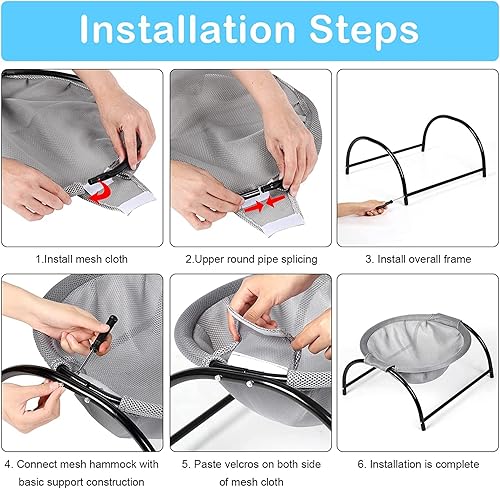 Installation Steps

1.Install mesh cloth

2.Upper round pipe splicing

3. Install overall frame

4. Connect mesh hammock with basic support construction

5. Paste velcros on both side of mesh cloth

6. Installation is complete