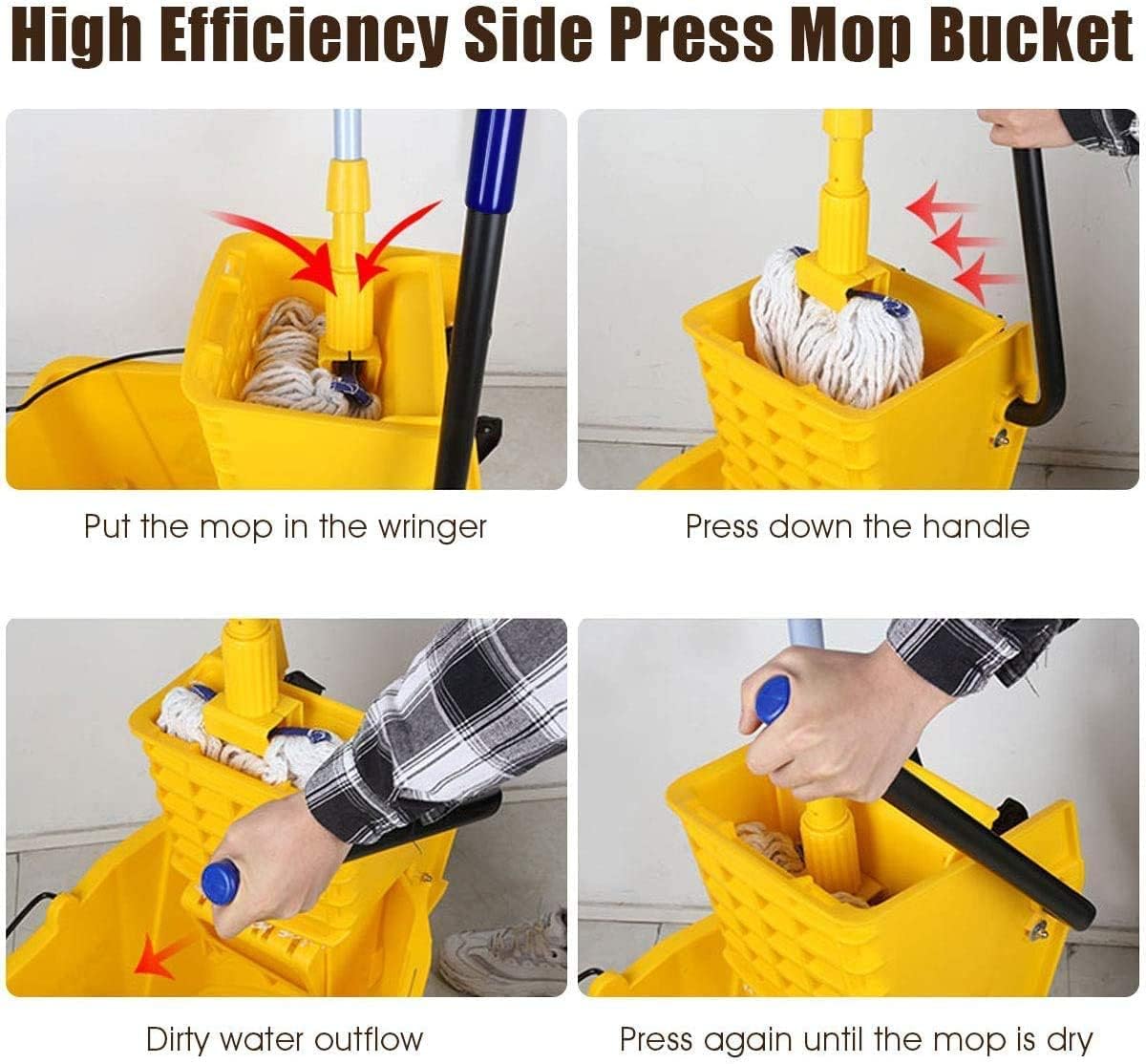 High Efficiency Side Press Mop Bucket

Put the mop in the wringer

Press down the handle

Dirty water outflow

Press again until the mop is dry