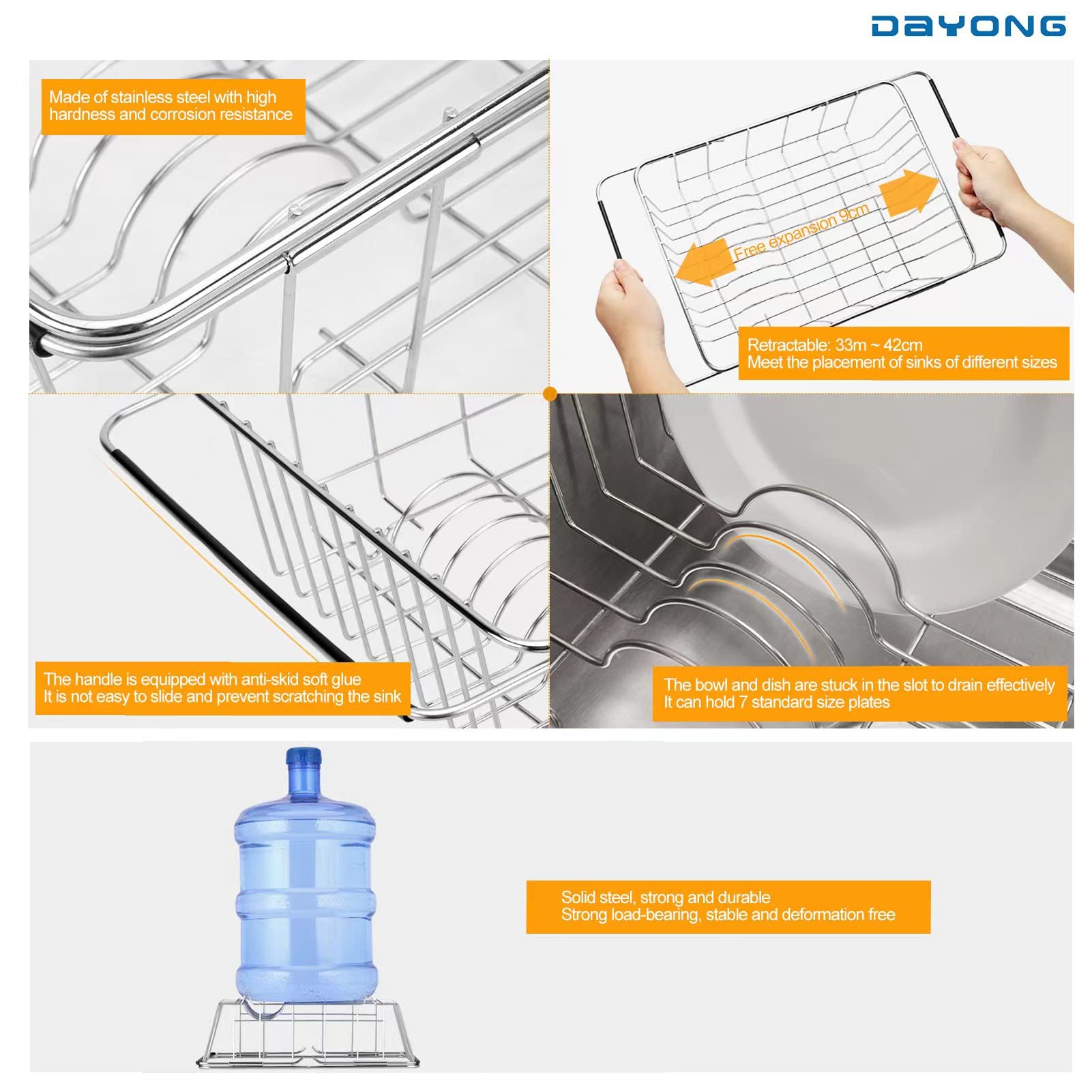 DAYONG

Made of stainless steel with high hardness and corrosion resistance

Free expansion 9cm

Retractable: 33m ~ 42cm
Meet the placement of sinks of different sizes

The handle is equipped with anti-skid soft glue
It is not easy to slide and prevent scratching the sink

The bowl and dish are stuck in the slot to drain effectively
It can hold 7 standard size plates

Solid steel, strong and durable
Strong load-bearing, stable and deformation free