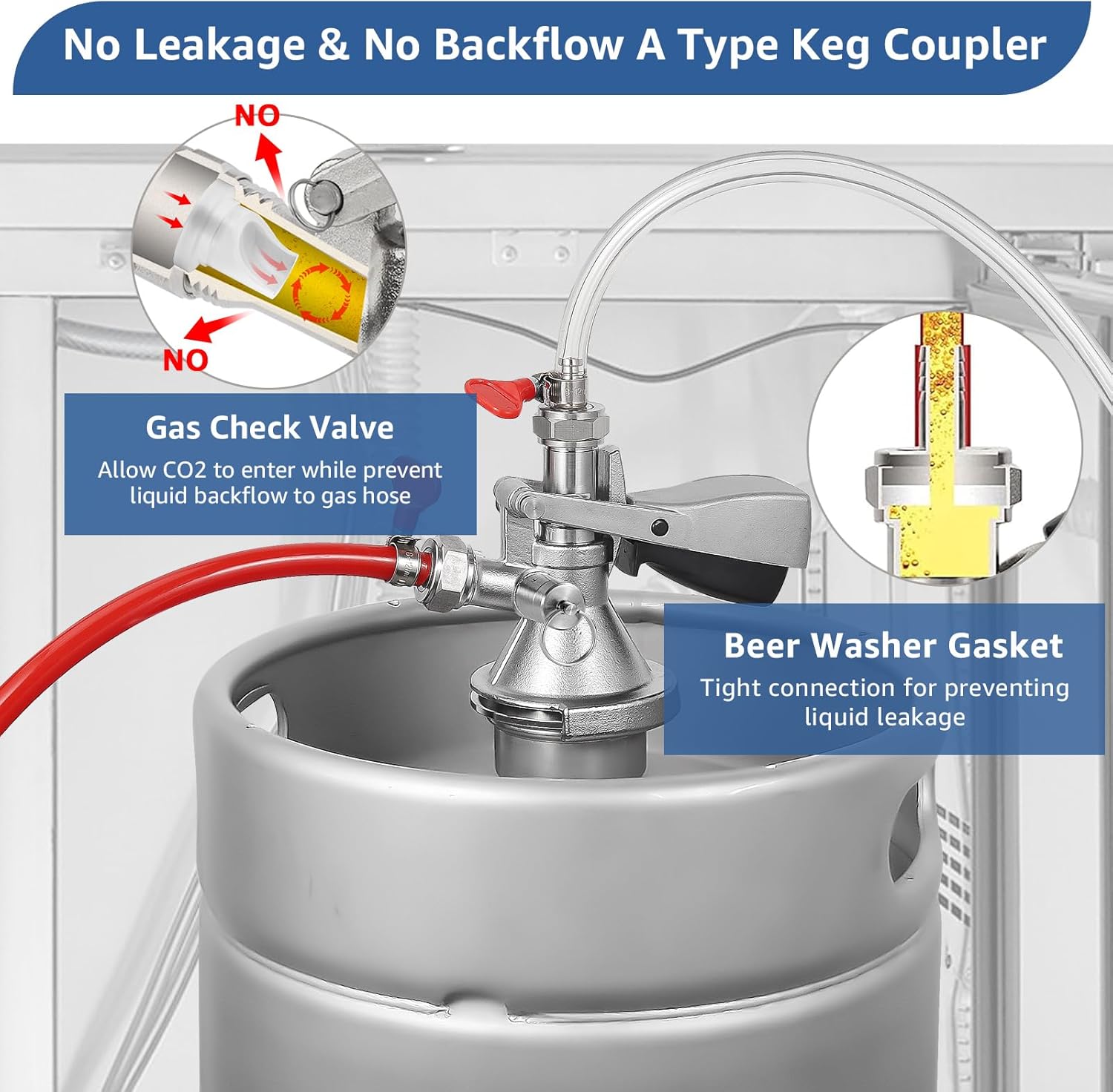 No Leakage & No Backflow A Type Keg Coupler

NO

NO

Gas Check Valve

Allow CO2 to enter while prevent liquid backflow to gas hose

Beer Washer Gasket

Tight connection for preventing liquid leakage