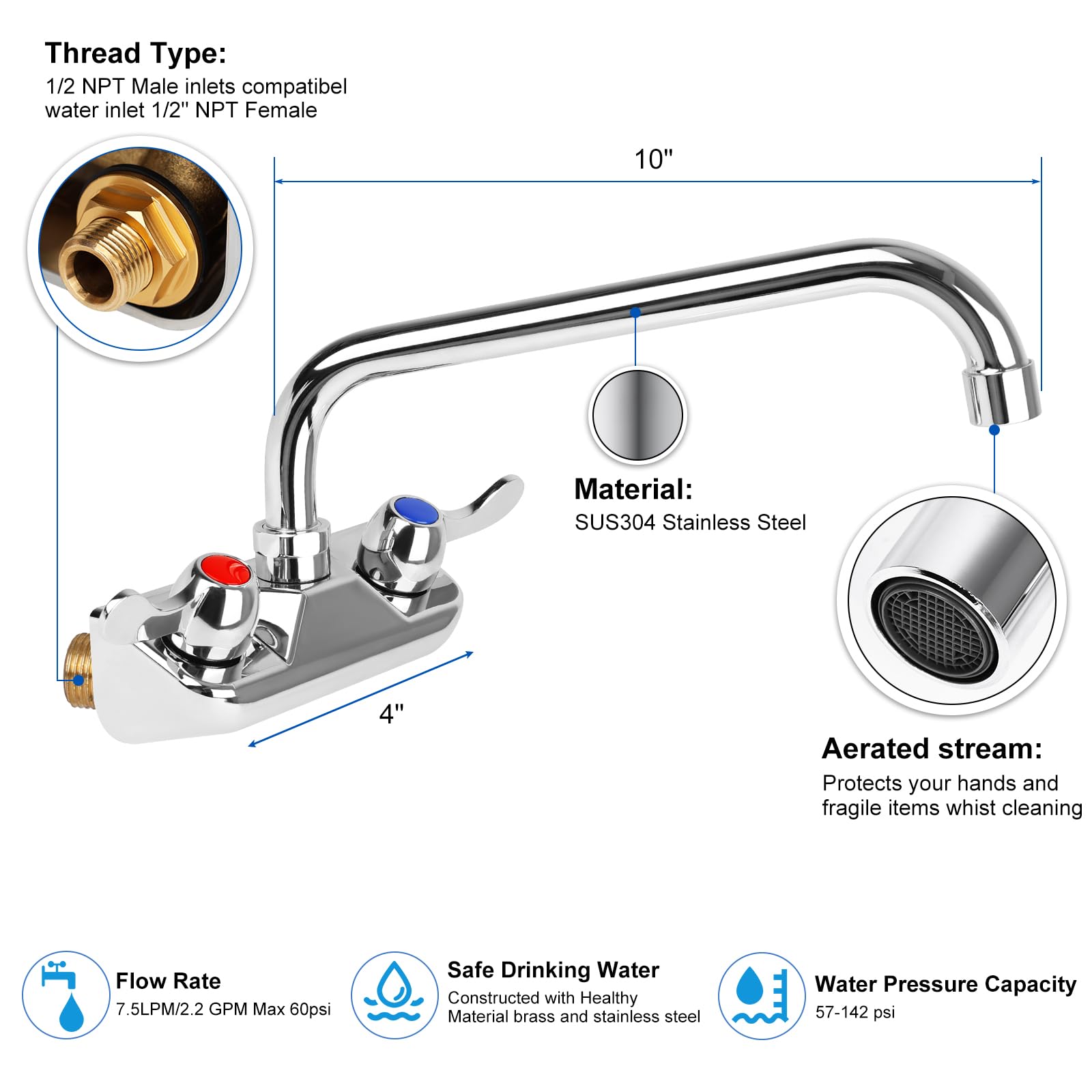 Thread Type:
1/2 NPT Male inlets compatibel water inlet 1/2'' NPT Female

10''

Material:
SUS304 Stainless Steel

4''

Aerated stream:
Protects your hands and fragile items whist cleaning

Flow Rate
7.5LPM/2.2 GPM Max 60psi

Safe Drinking Water
Constructed with Healthy Material brass and stainless steel

Water Pressure Capacity
57-142 psi