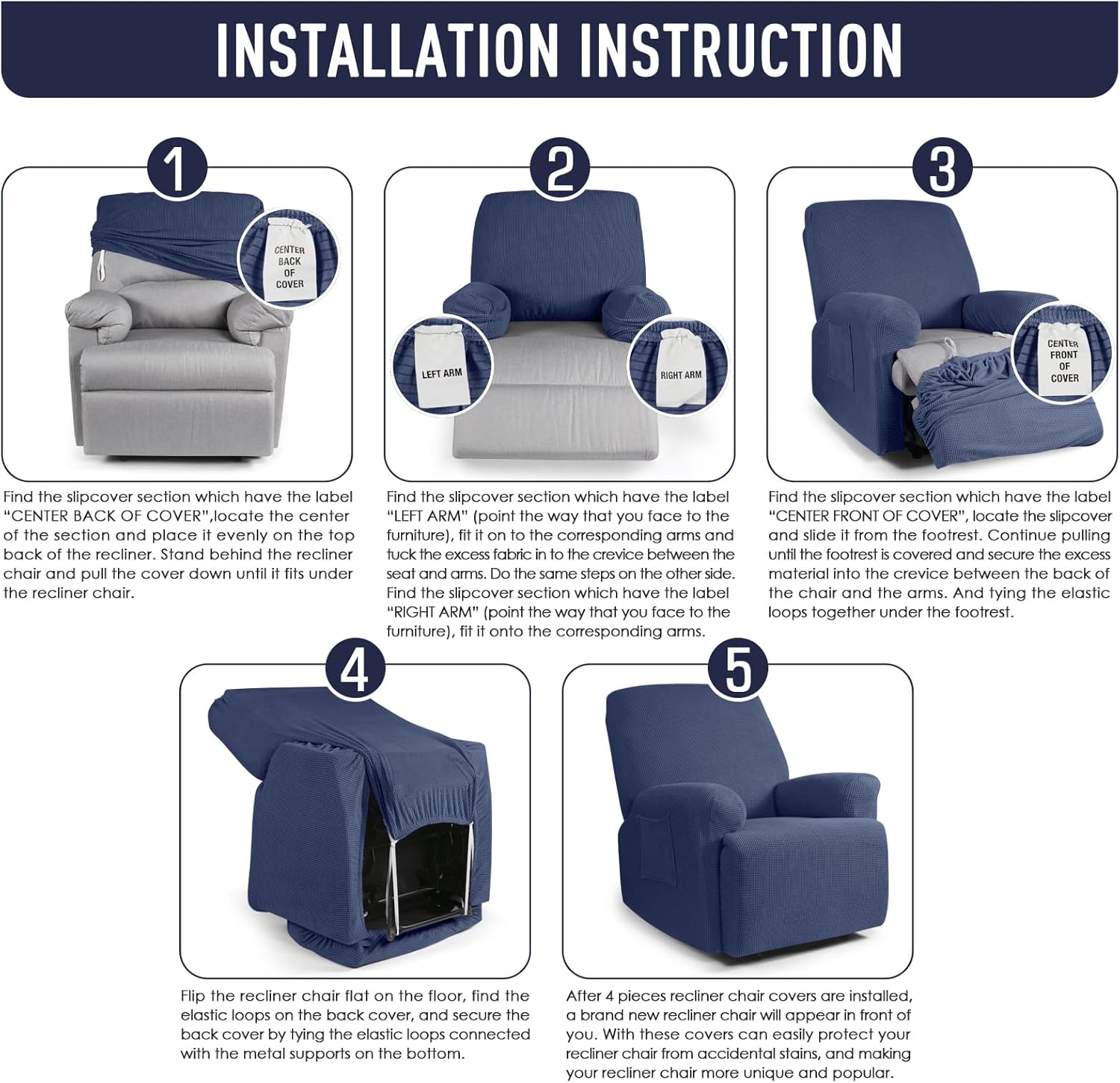 INSTALLATION INSTRUCTION

1

CENTER BACK OF COVER

Find the slipcover section which have the label "CENTER BACK OF COVER",locate the center of the section and place it evenly on the top back of the recliner. Stand behind the recliner chair and pull the cover down until it fits under the recliner chair.

2

LEFT ARM

RIGHT ARM

Find the slipcover section which have the label "LEFT ARM" (point the way that you face to the furniture), fit it on to the corresponding arms and tuck the excess fabric in to the crevice between the seat and arms. Do the same steps on the other side. Find the slipcover section which have the label "RIGHT ARM" (point the way that you face to the furniture), fit it onto the corresponding arms.

3

CENTER FRONT OF COVER

Find the slipcover section which have the label "CENTER FRONT OF COVER", locate the slipcover and slide it from the footrest. Continue pulling until the footrest is covered and secure the excess material into the crevice between the back of the chair and the arms. And tying the elastic loops together under the footrest.

4

Flip the recliner chair flat on the floor, find the elastic loops on the back cover, and secure the back cover by tying the elastic loops connected with the metal supports on the bottom.

5

After 4 pieces recliner chair covers are installed, a brand new recliner chair will appear in front of you. With these covers can easily protect your recliner chair from accidental stains, and making your recliner chair more unique and popular.