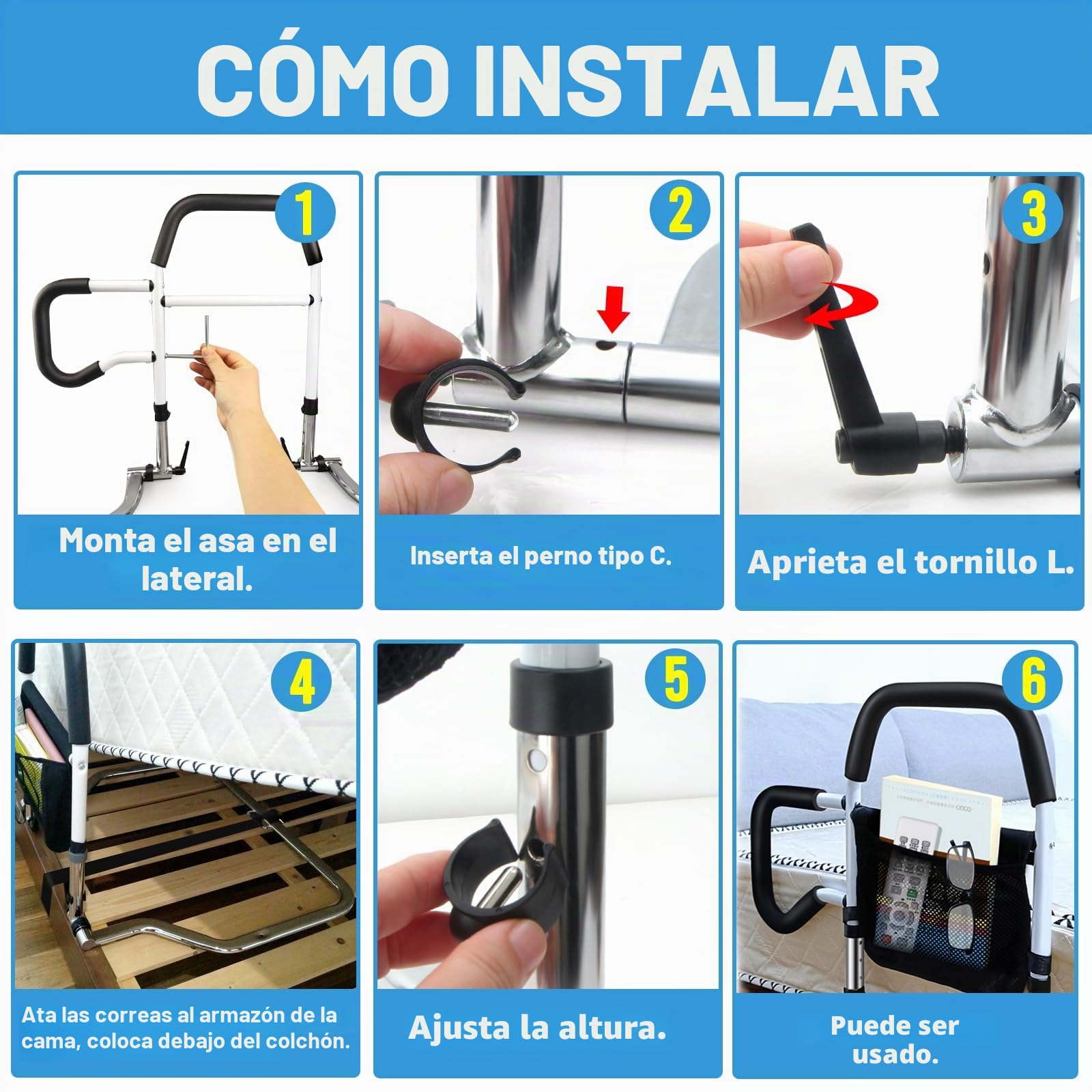 CÓMO INSTALAR

1

Monta el asa en el lateral.

2

Inserta el perno tipo C.

3

Aprieta el tornillo L.

4

Ata las correas al armazón de la cama, coloca debajo del colchón.

5

Ajusta la altura.

6

Puede ser usado.