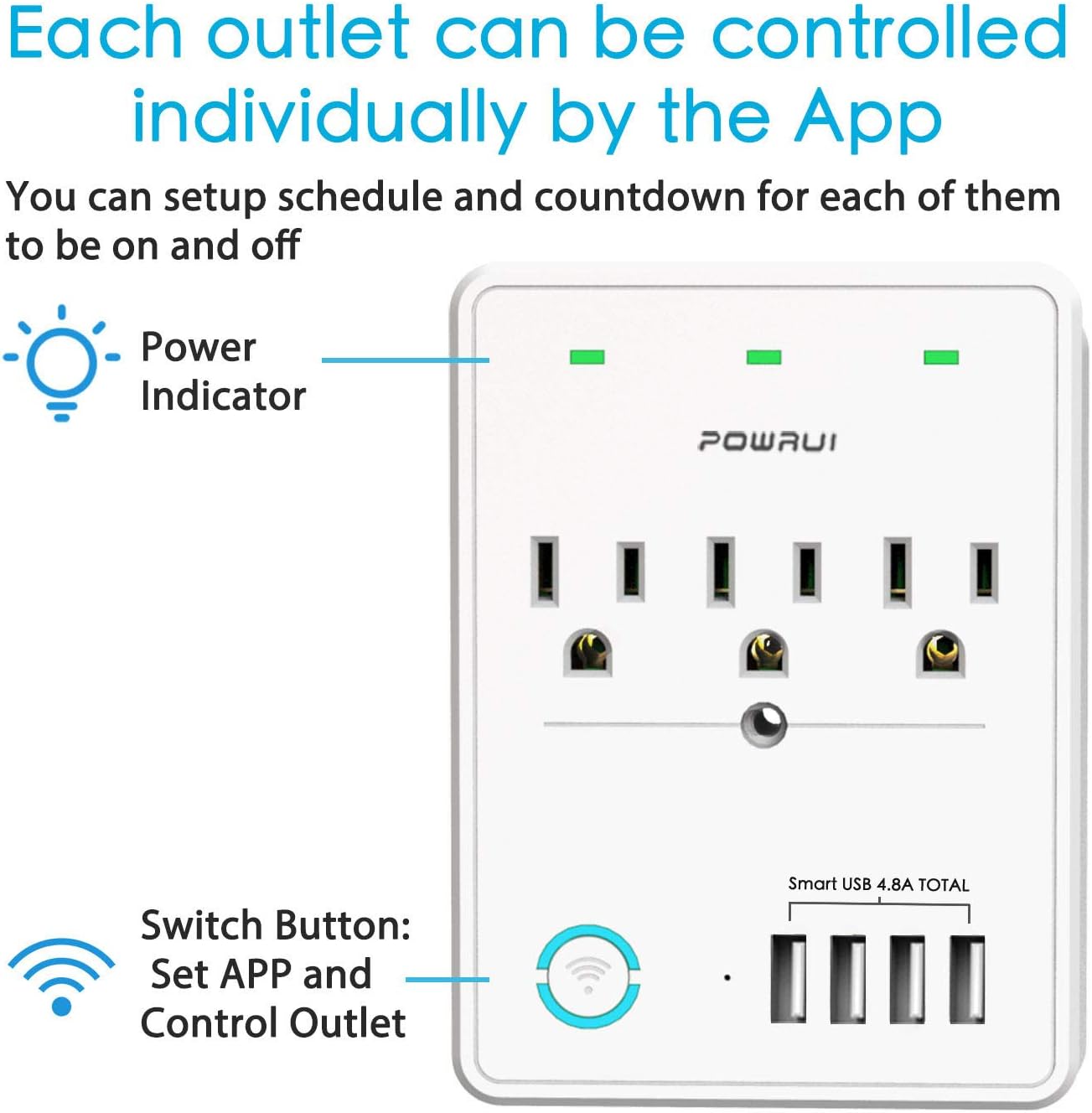 Each outlet can be controlled individually by the App

You can setup schedule and countdown for each of them to be on and off

Power Indicator

POWRUI

Smart USB 4.8A TOTAL

Switch Button: Set APP and Control Outlet