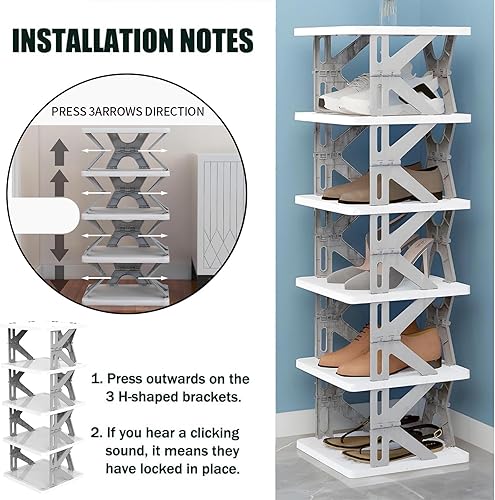 INSTALLATION NOTES

PRESS 3ARROWS DIRECTION

1. Press outwards on the 3 H-shaped brackets.

2. If you hear a clicking sound, it means they have locked in place.