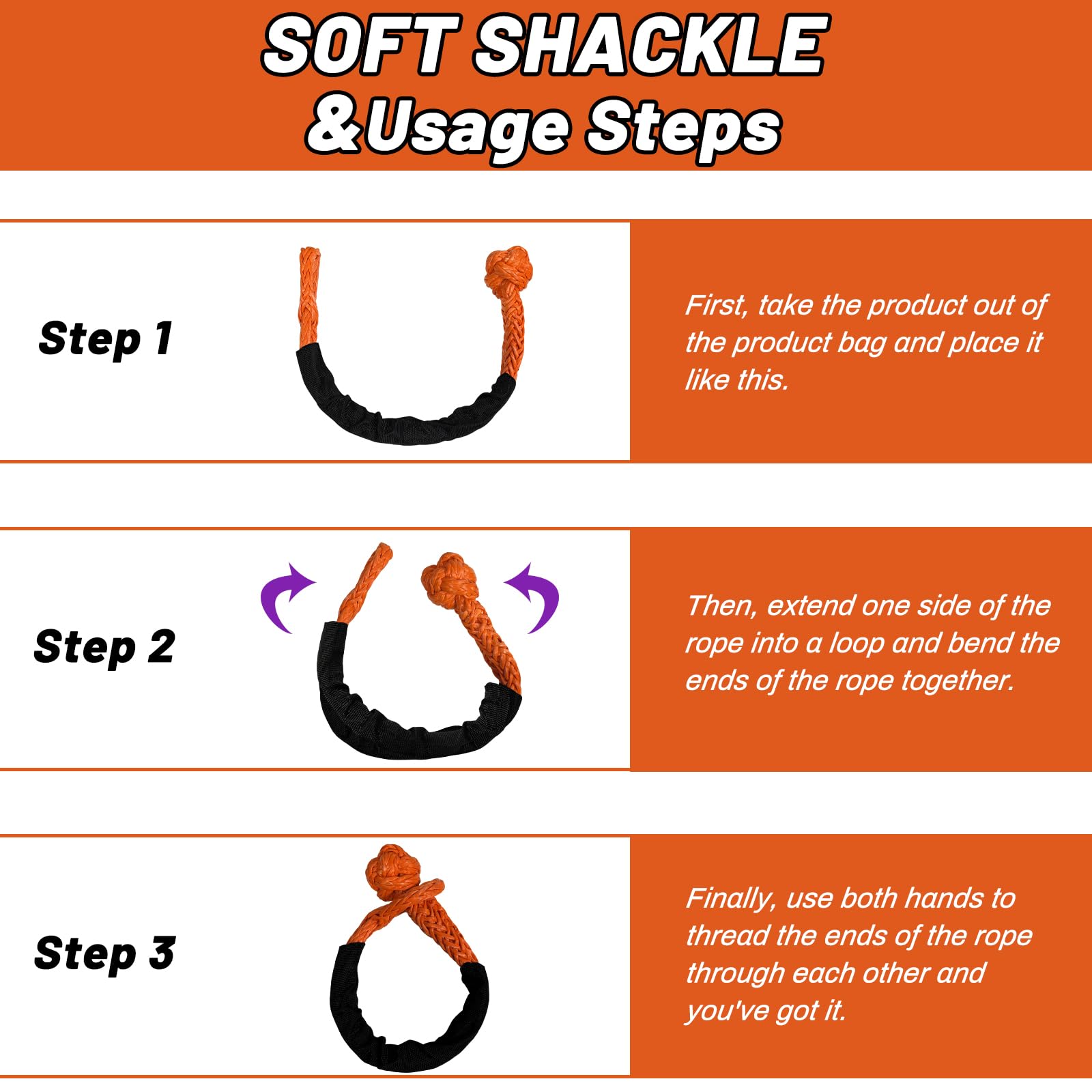 SOFT SHACKLE
&Usage Steps

Step 1

First, take the product out of the product bag and place it like this.

Step 2

Then, extend one side of the rope into a loop and bend the ends of the rope together.

Step 3

Finally, use both hands to thread the ends of the rope through each other and you've got it.