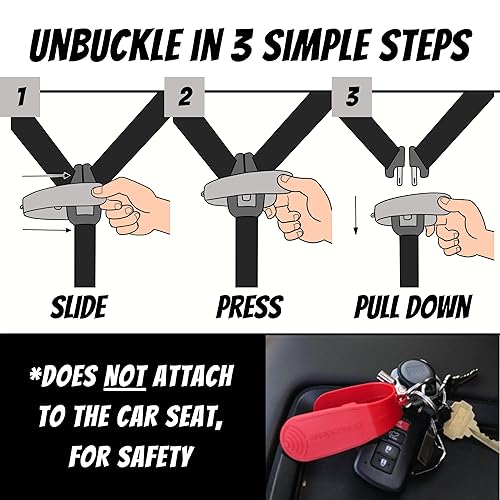 UNBUCKLE IN 3 SIMPLE STEPS

1

2

3

SLIDE

PRESS

PULL DOWN

*DOES NOT ATTACH TO THE CAR SEAT, FOR SAFETY