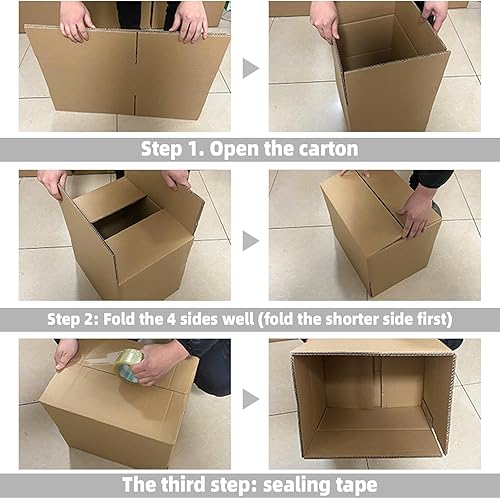 Step 1. Open the carton

Step 2: Fold the 4 sides well (fold the shorter side first)

The third step: sealing tape