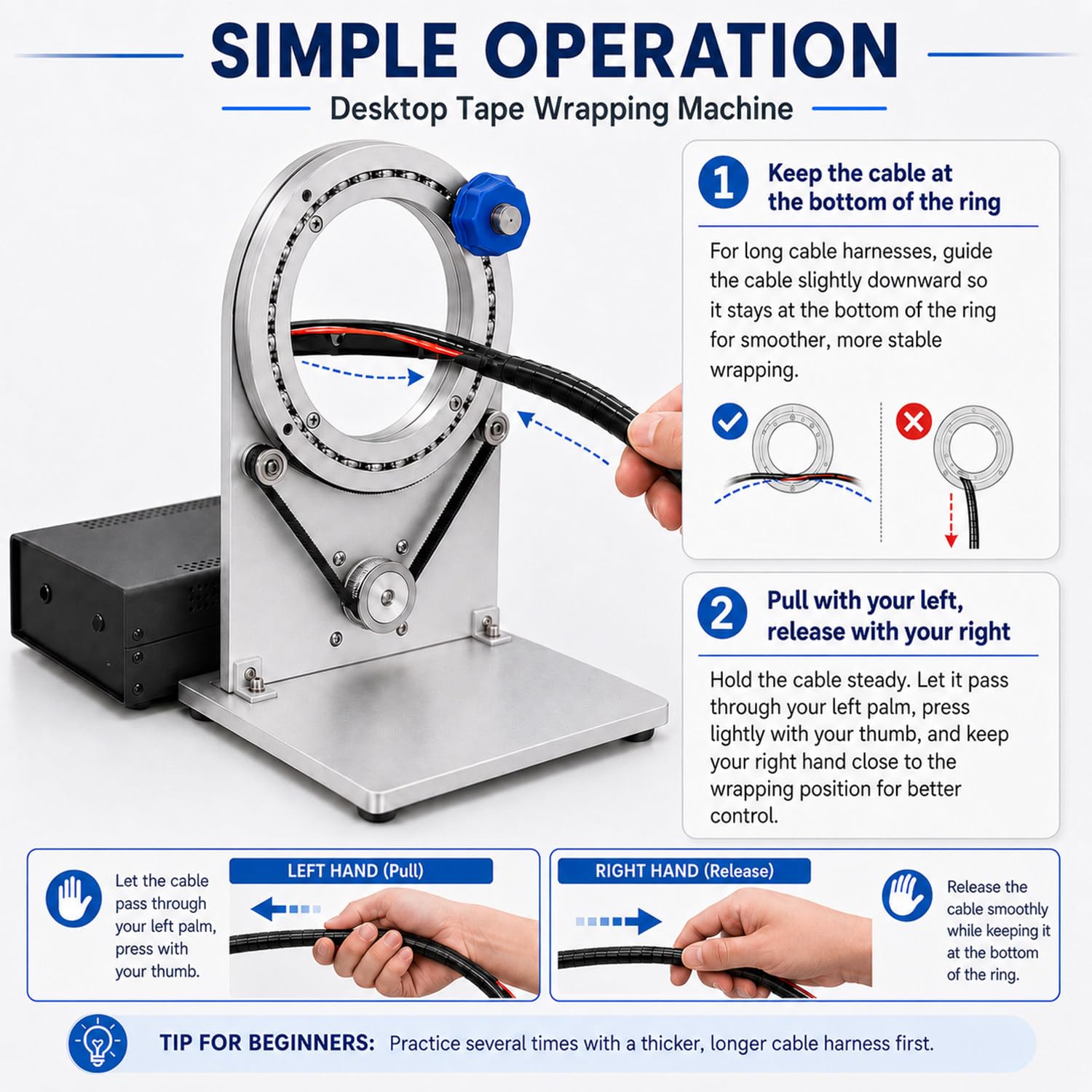 SIMPLE OPERATION

Desktop Tape Wrapping Machine

1 Keep the cable at the bottom of the ring

For long cable harnesses, guide the cable slightly downward so it stays at the bottom of the ring for smoother, more stable wrapping.

2 Pull with your left, release with your right

Hold the cable steady. Let it pass through your left palm, press lightly with your thumb, and keep your right hand close to the wrapping position for better control.

Let the cable pass through your left palm, press with your thumb.

LEFT HAND (Pull)

RIGHT HAND (Release)

Release the cable smoothly while keeping it at the bottom of the ring.

TIP FOR BEGINNERS: Practice several times with a thicker, longer cable harness first.