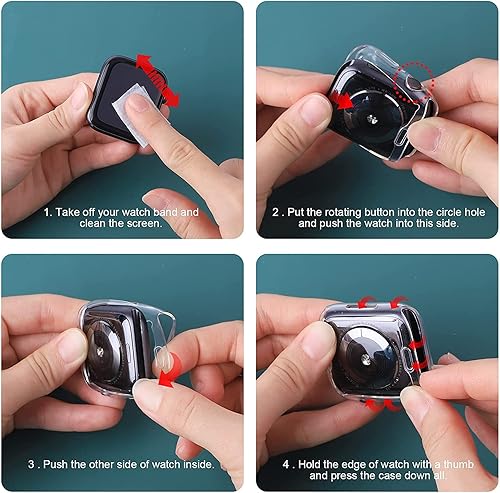 1. Take off your watch band and clean the screen.

2 . Put the rotating button into the circle hole and push the watch into this side.

3 . Push the other side of watch inside.

4 . Hold the edge of watch with a thumb and press the case down all.