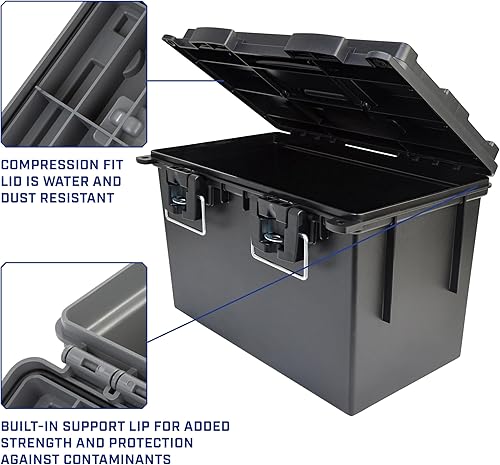 COMPRESSION FIT LID IS WATER AND DUST RESISTANT

BUILT-IN SUPPORT LIP FOR ADDED STRENGTH AND PROTECTION AGAINST CONTAMINANTS