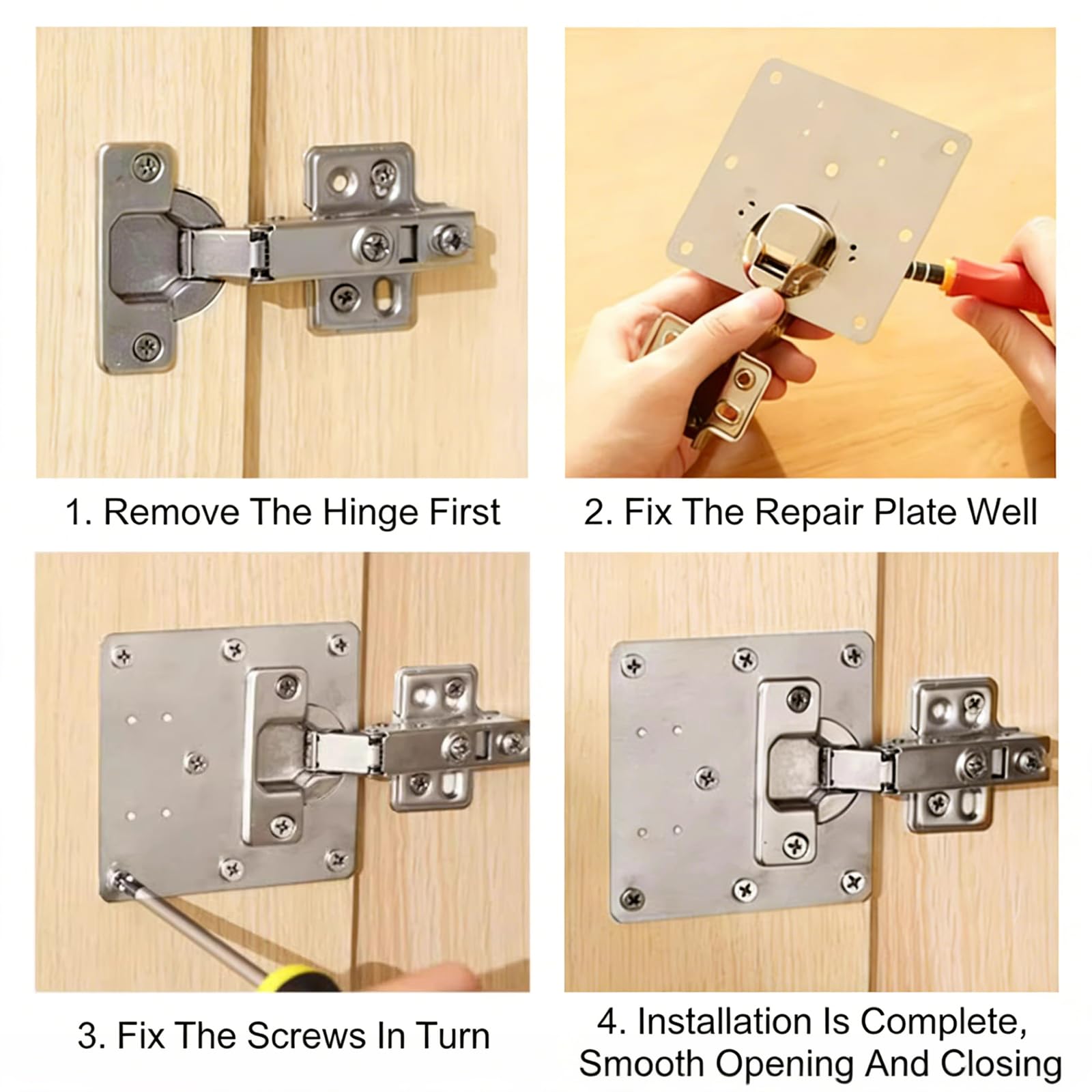 1. Remove The Hinge First

2. Fix The Repair Plate Well

3. Fix The Screws In Turn

4. Installation Is Complete, Smooth Opening And Closing