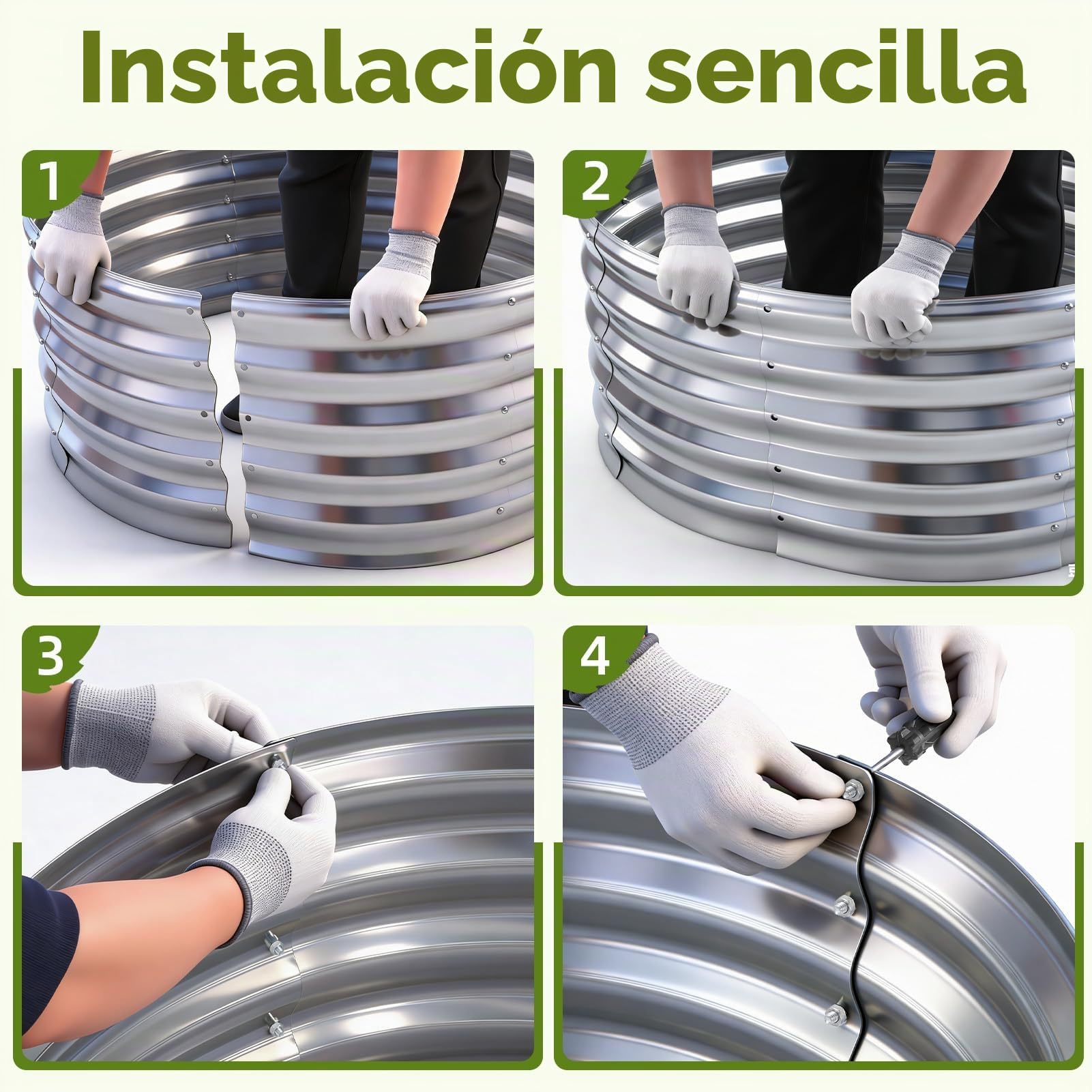 Instalación sencilla

1

2

3

4