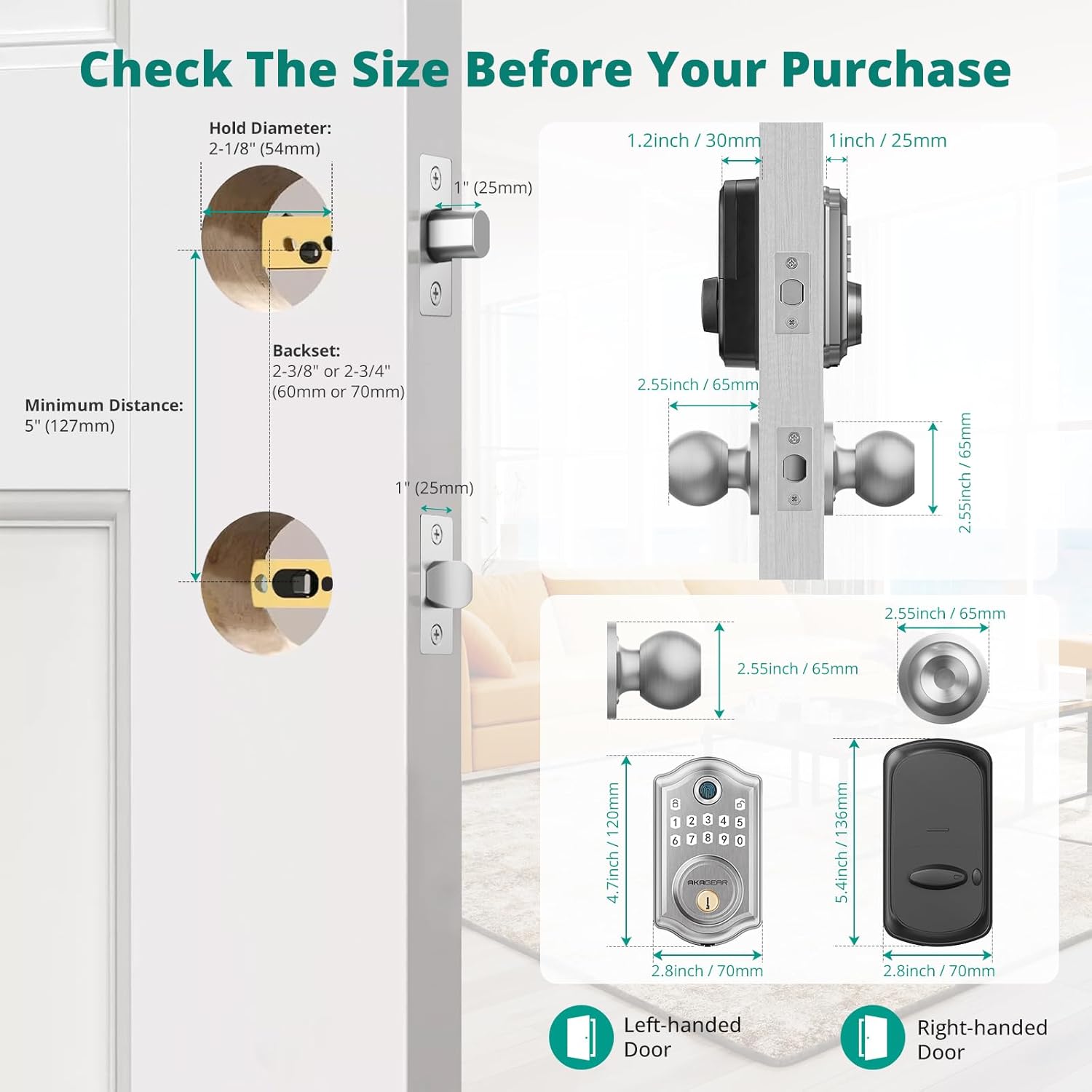 Check The Size Before Your Purchase

Hold Diameter:
2-1/8" (54mm)

1" (25mm)

Backset:
2-3/8" or 2-3/4"
(60mm or 70mm)

Minimum Distance:
5" (127mm)

1" (25mm)

1.2inch / 30mm

1inch / 25mm

2.55inch / 65mm

2.55inch / 65mm

2.55inch / 65mm

2.55inch / 65mm

4.7inch / 120mm

1 2 3 4 5
6 7 8 9 0

AKAGEAR

2.8inch / 70mm

5.4inch / 136mm

2.8inch / 70mm

Left-handed Door

Right-handed Door