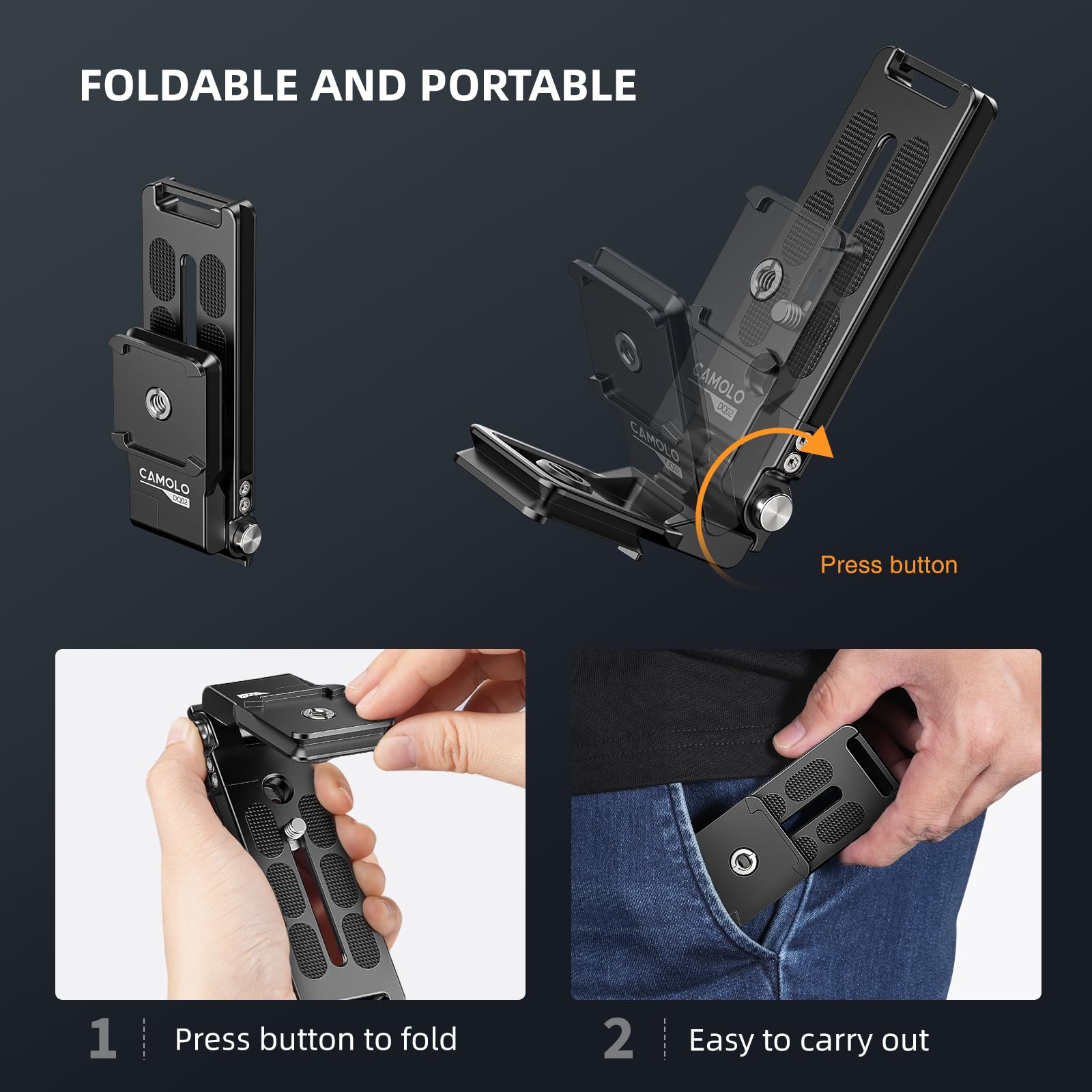 FOLDABLE AND PORTABLE

CAMOLO
DQ02

CAMOLO
DQ02

CAMOLO
DQ02

Press button

1 Press button to fold

2 Easy to carry out