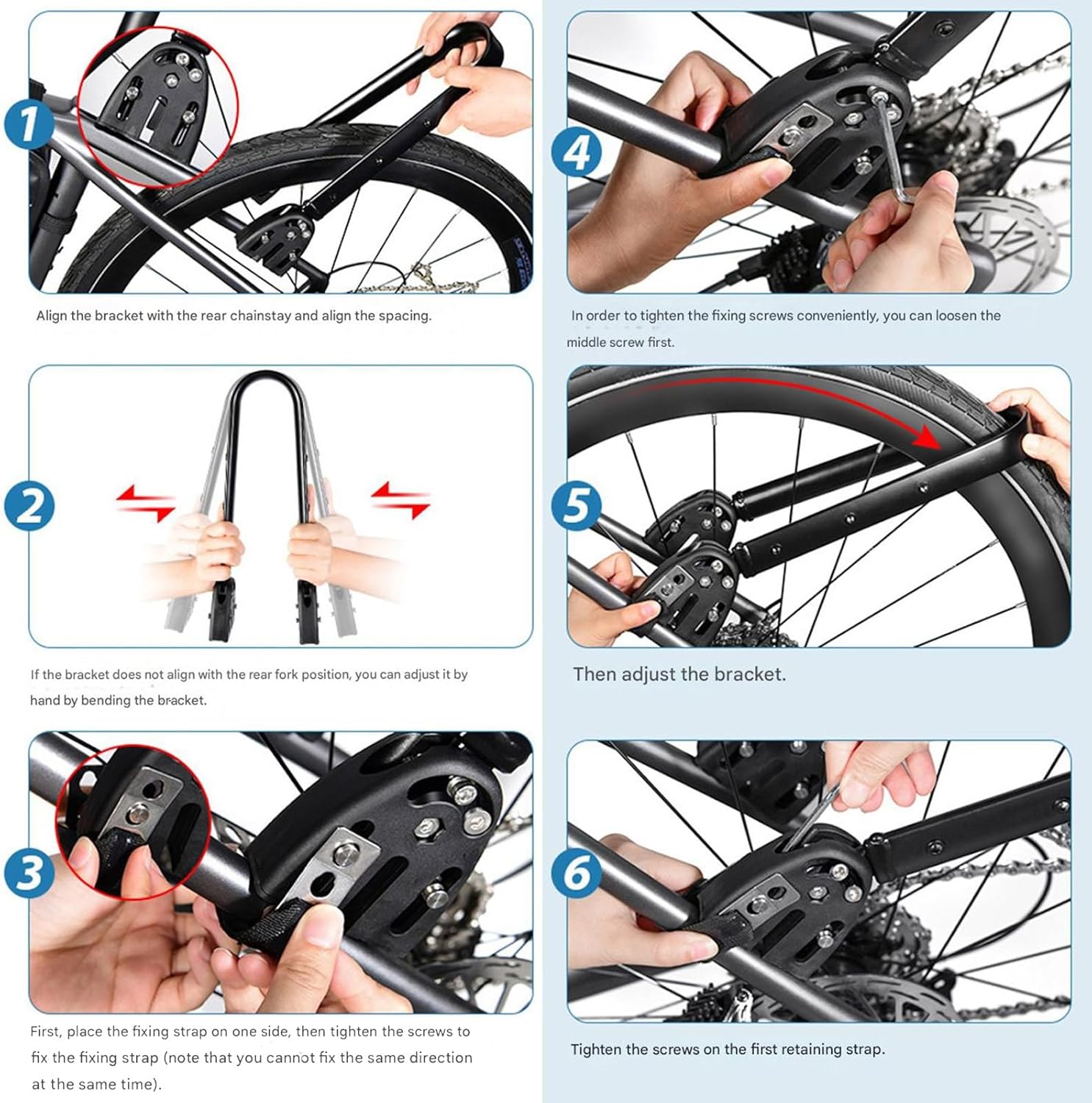 1

Align the bracket with the rear chainstay and align the spacing.

2

If the bracket does not align with the rear fork position, you can adjust it by hand by bending the bracket.

3

First, place the fixing strap on one side, then tighten the screws to fix the fixing strap (note that you cannot fix the same direction at the same time).

4

In order to tighten the fixing screws conveniently, you can loosen the middle screw first.

5

Then adjust the bracket.

6

Tighten the screws on the first retaining strap.