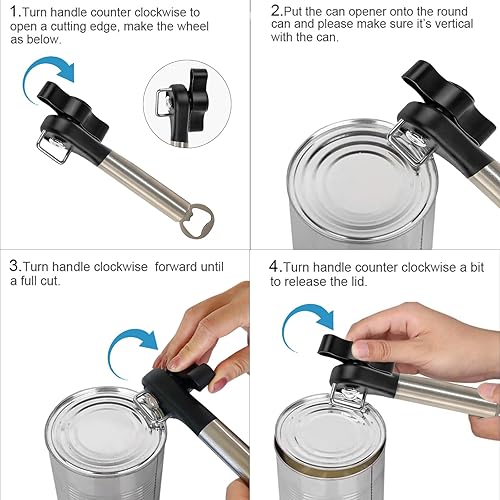 1.Turn handle counter clockwise to open a cutting edge, make the wheel as below.

2.Put the can opener onto the round can and please make sure it's vertical with the can.

3.Turn handle clockwise  forward until a full cut.

4.Turn handle counter clockwise a bit to release the lid.