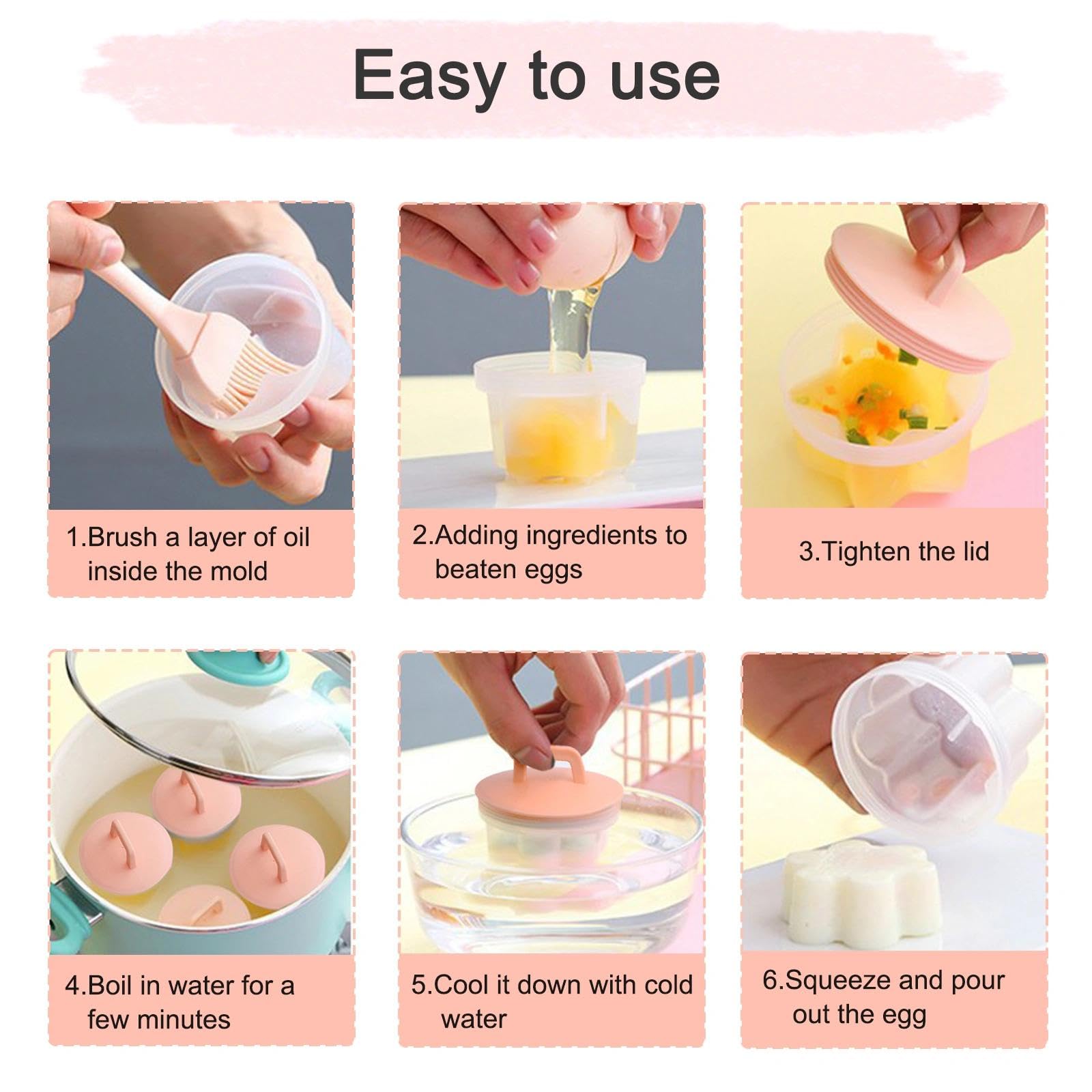 Easy to use

1.Brush a layer of oil inside the mold

2.Adding ingredients to beaten eggs

3.Tighten the lid

4.Boil in water for a few minutes

5.Cool it down with cold water

6.Squeeze and pour out the egg