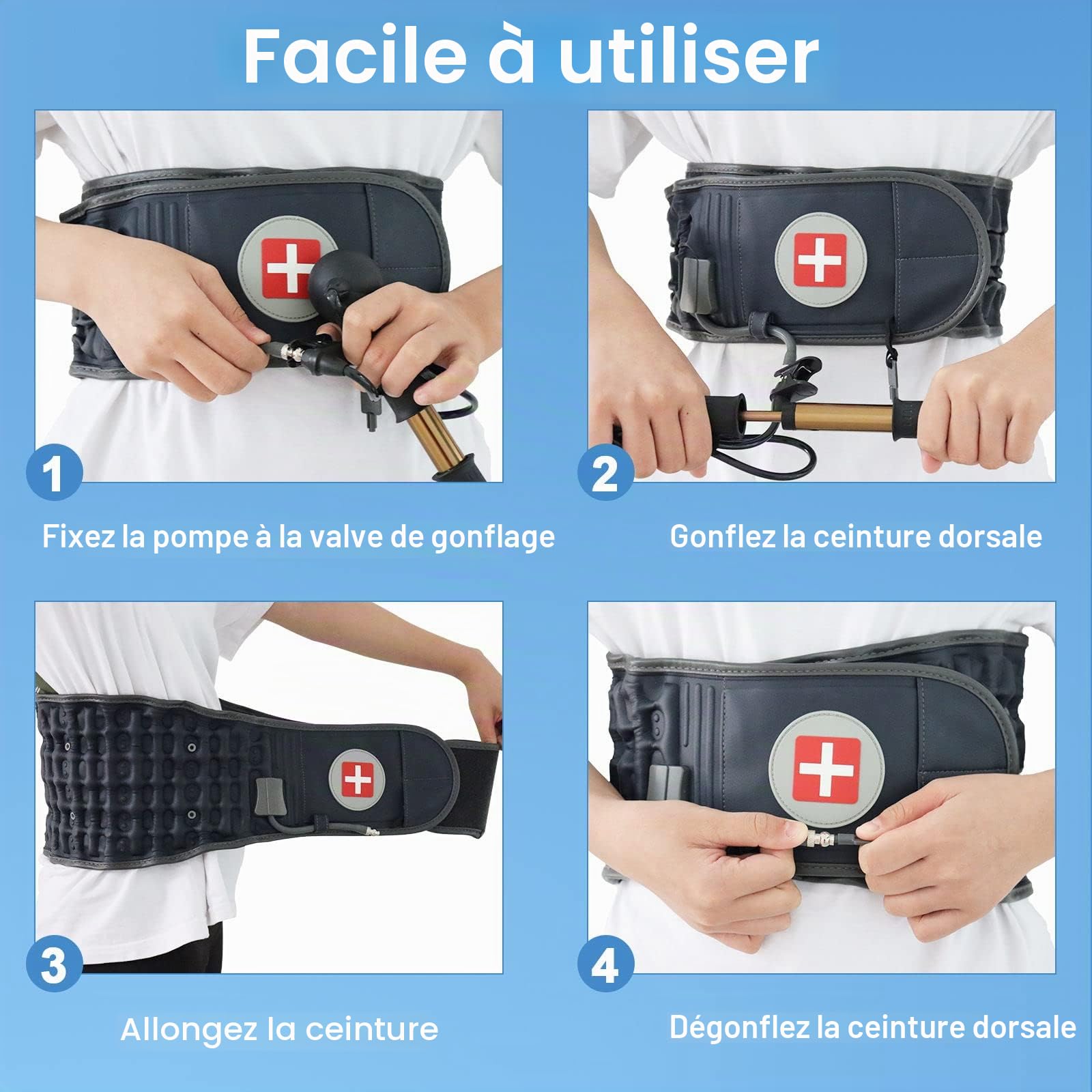 Facile à utiliser

1

Fixez la pompe à la valve de gonflage

2

Gonflez la ceinture dorsale

3

Allongez la ceinture

4

Dégonflez la ceinture dorsale