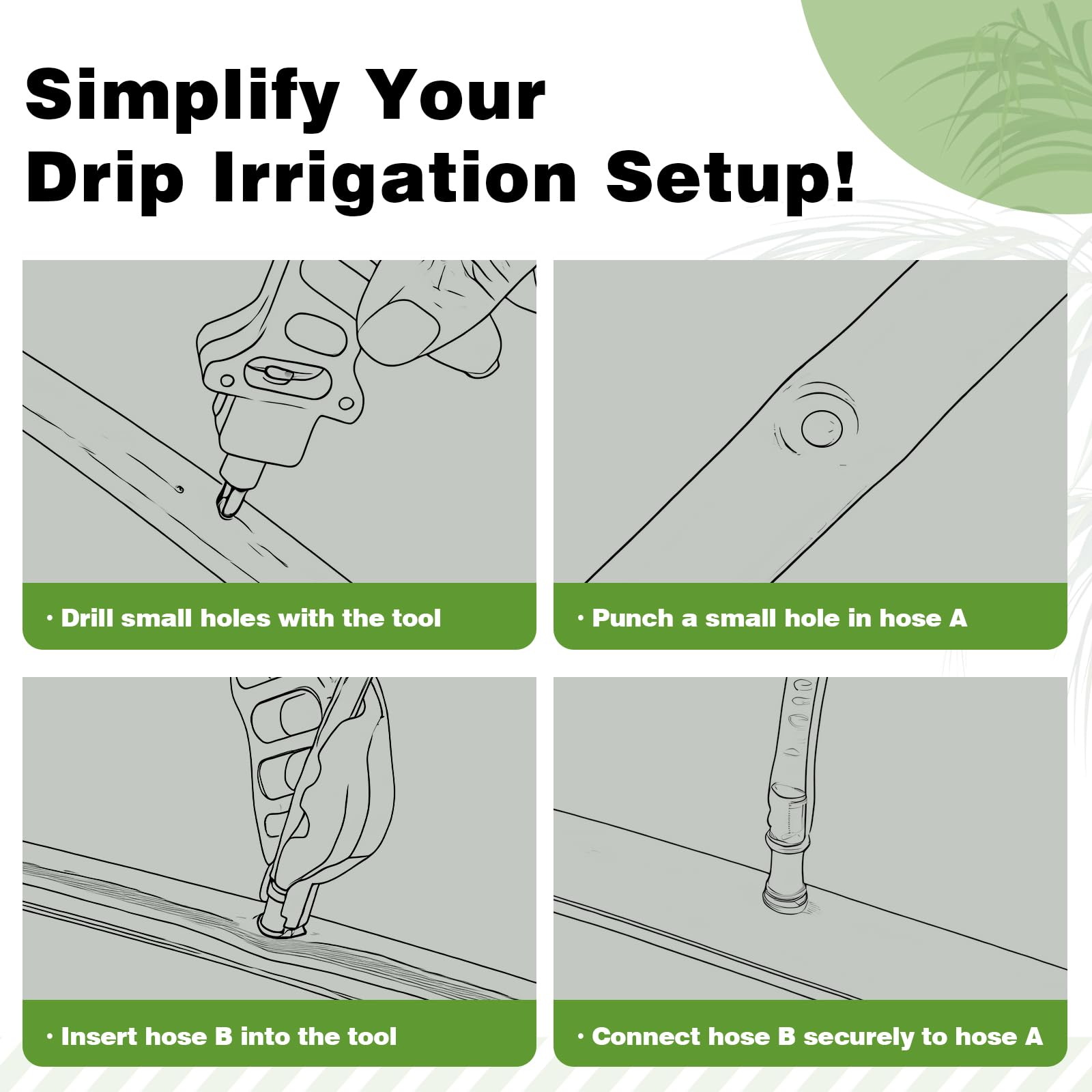 Simplify Your Drip Irrigation Setup!

· Drill small holes with the tool

· Punch a small hole in hose A

· Insert hose B into the tool

· Connect hose B securely to hose A