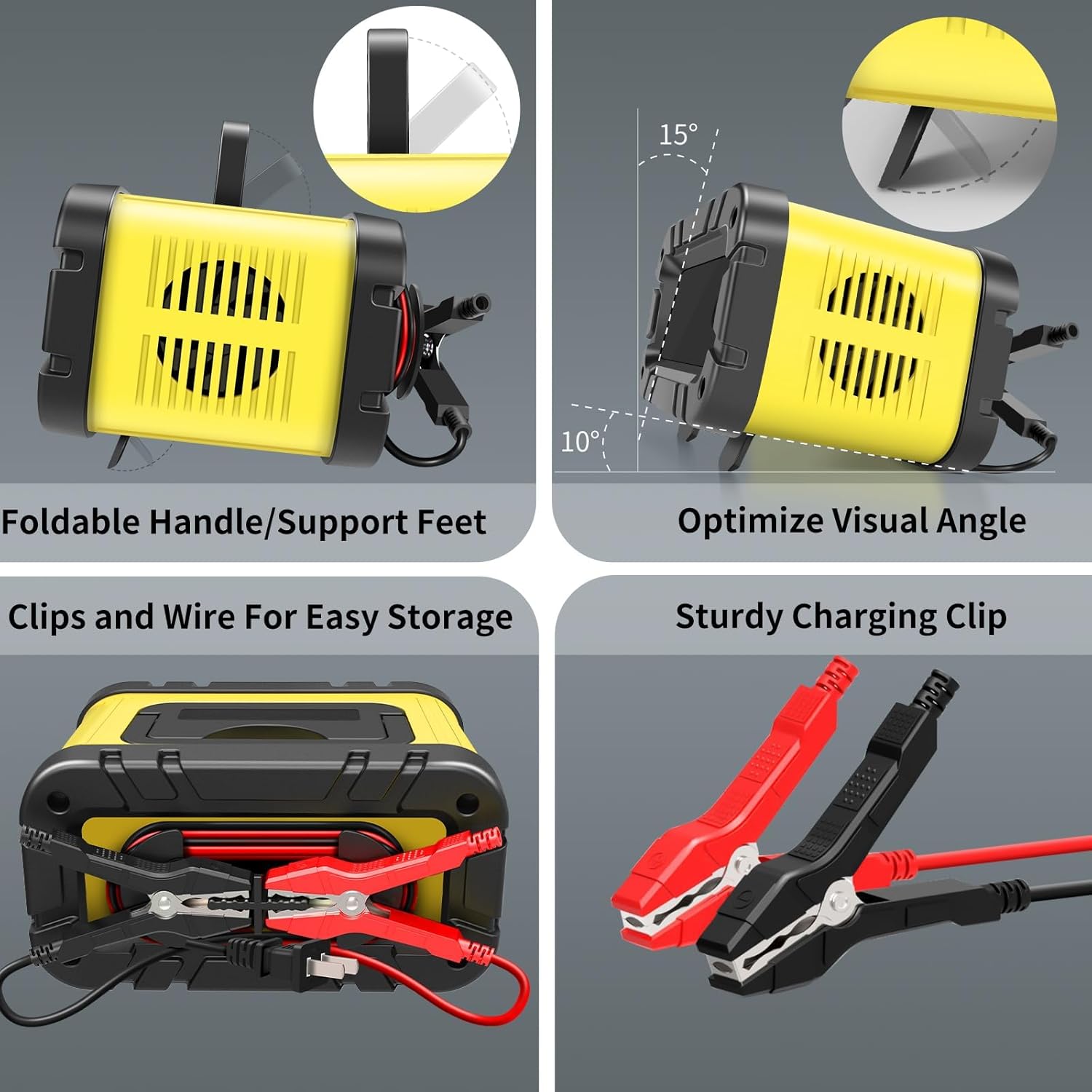 Foldable Handle/Support Feet

15°

10°

Optimize Visual Angle

Clips and Wire For Easy Storage

Sturdy Charging Clip