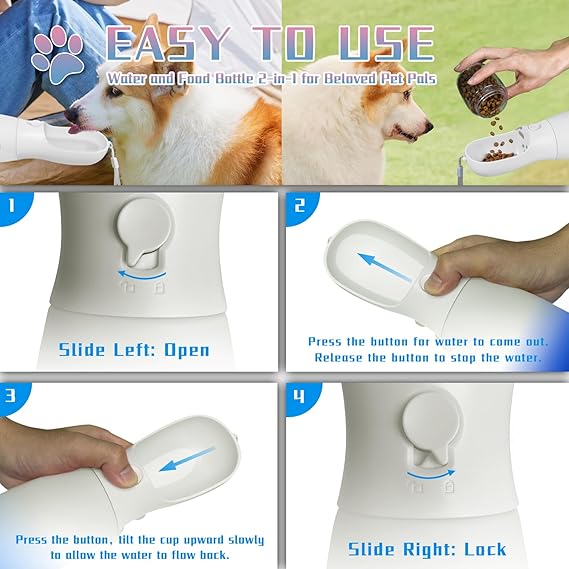 EASY TO USE

Water and Food Bottle 2-in-1 for Beloved Pet Pals

1

Slide Left: Open

2

Press the button for water to come out. Release the button to stop the water.

3

Press the button, tilt the cup upward slowly to allow the water to flow back.

4

Slide Right: Lock