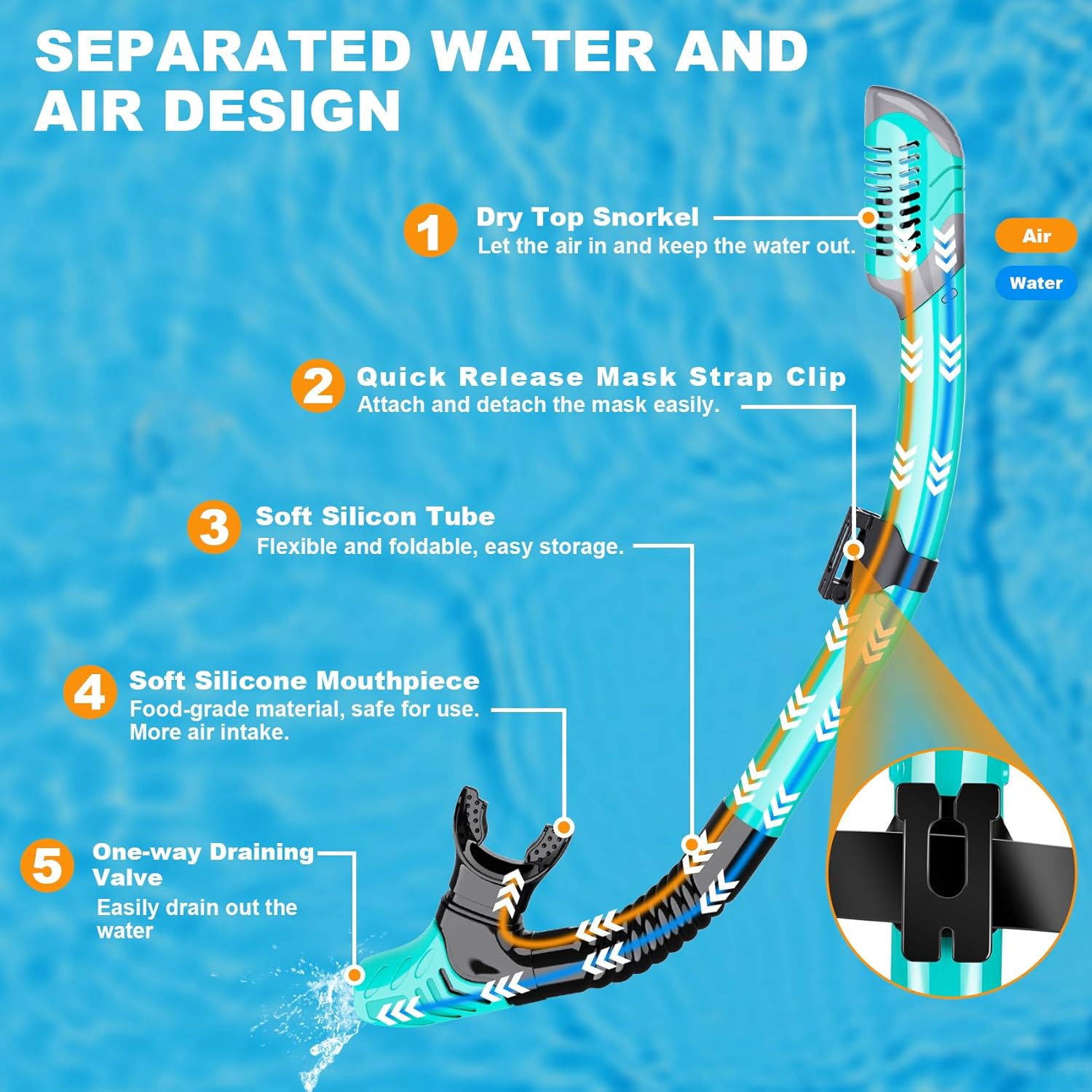 SEPARATED WATER AND AIR DESIGN

1 Dry Top Snorkel
Let the air in and keep the water out.

Air
Water

2 Quick Release Mask Strap Clip
Attach and detach the mask easily.

3 Soft Silicon Tube
Flexible and foldable, easy storage.

4 Soft Silicone Mouthpiece
Food-grade material, safe for use. More air intake.

5 One-way Draining Valve
Easily drain out the water