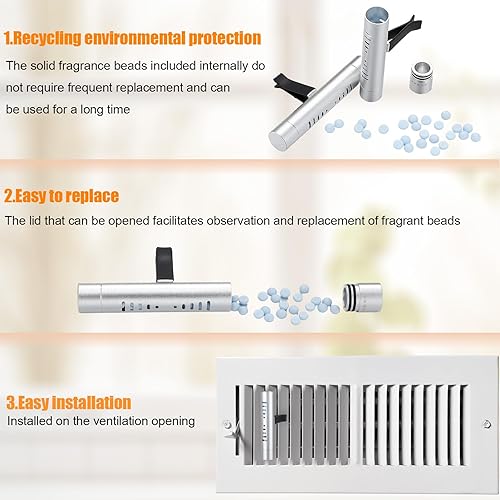 1.Recycling environmental protection

The solid fragrance beads included internally do not require frequent replacement and can be used for a long time

2.Easy to replace

The lid that can be opened facilitates observation and replacement of fragrant beads

3.Easy installation

Installed on the ventilation opening