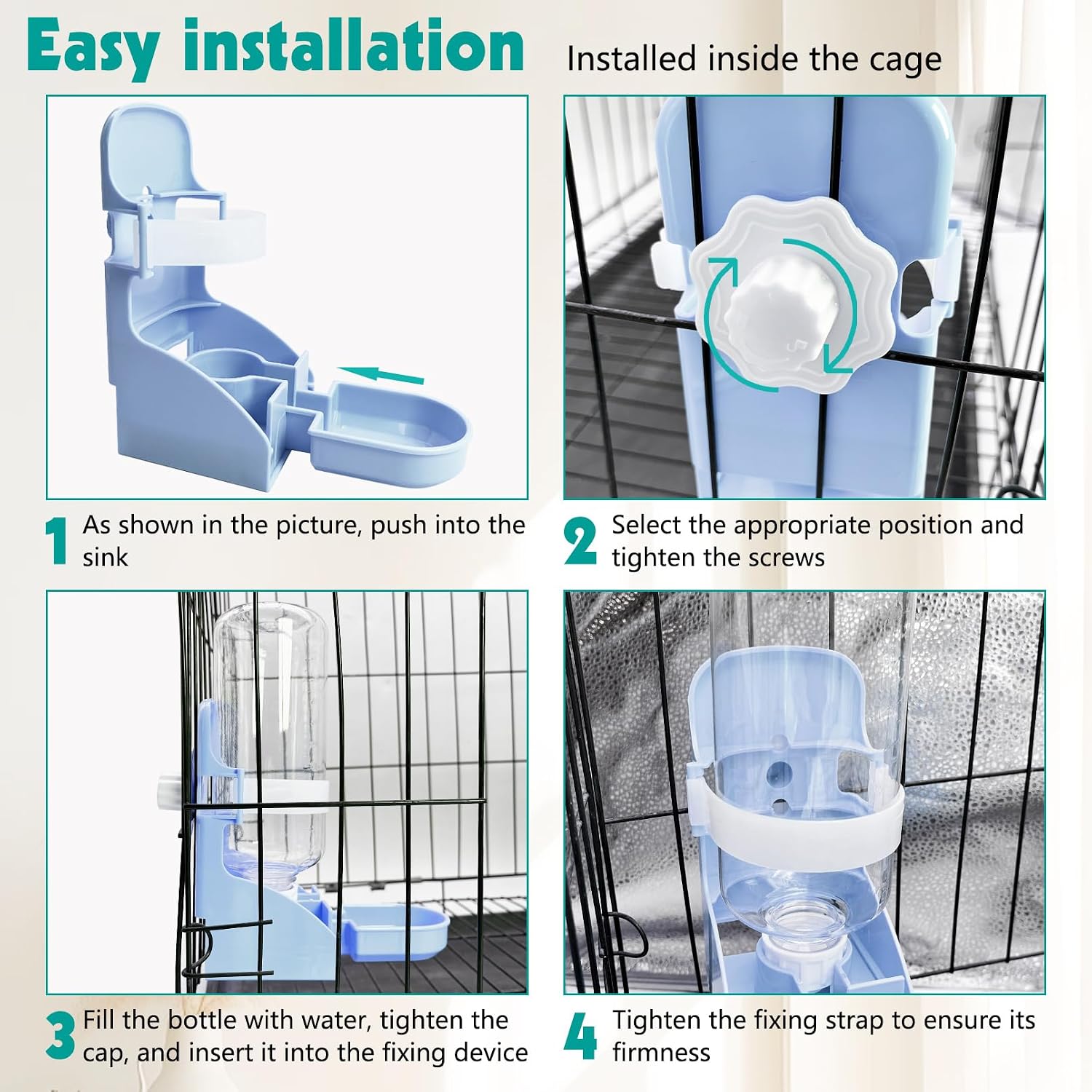 Easy installation

Installed inside the cage

1 As shown in the picture, push into the sink

2 Select the appropriate position and tighten the screws

3 Fill the bottle with water, tighten the cap, and insert it into the fixing device

4 Tighten the fixing strap to ensure its firmness