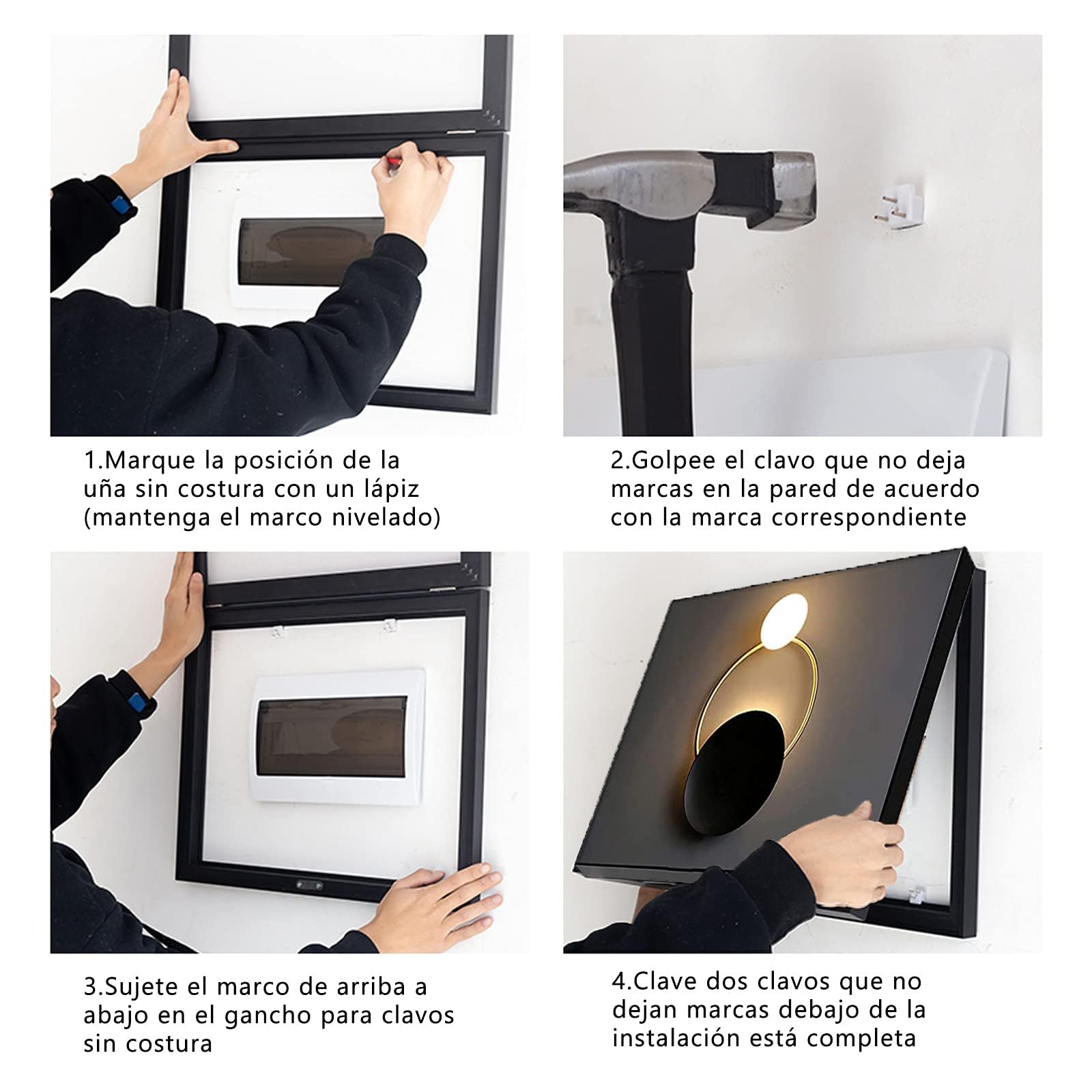 1.Marque la posición de la uña sin costura con un lápiz (mantenga el marco nivelado)

2.Golpee el clavo que no deja marcas en la pared de acuerdo con la marca correspondiente

3.Sujete el marco de arriba a abajo en el gancho para clavos sin costura

4.Clave dos clavos que no dejan marcas debajo de la instalación está completa