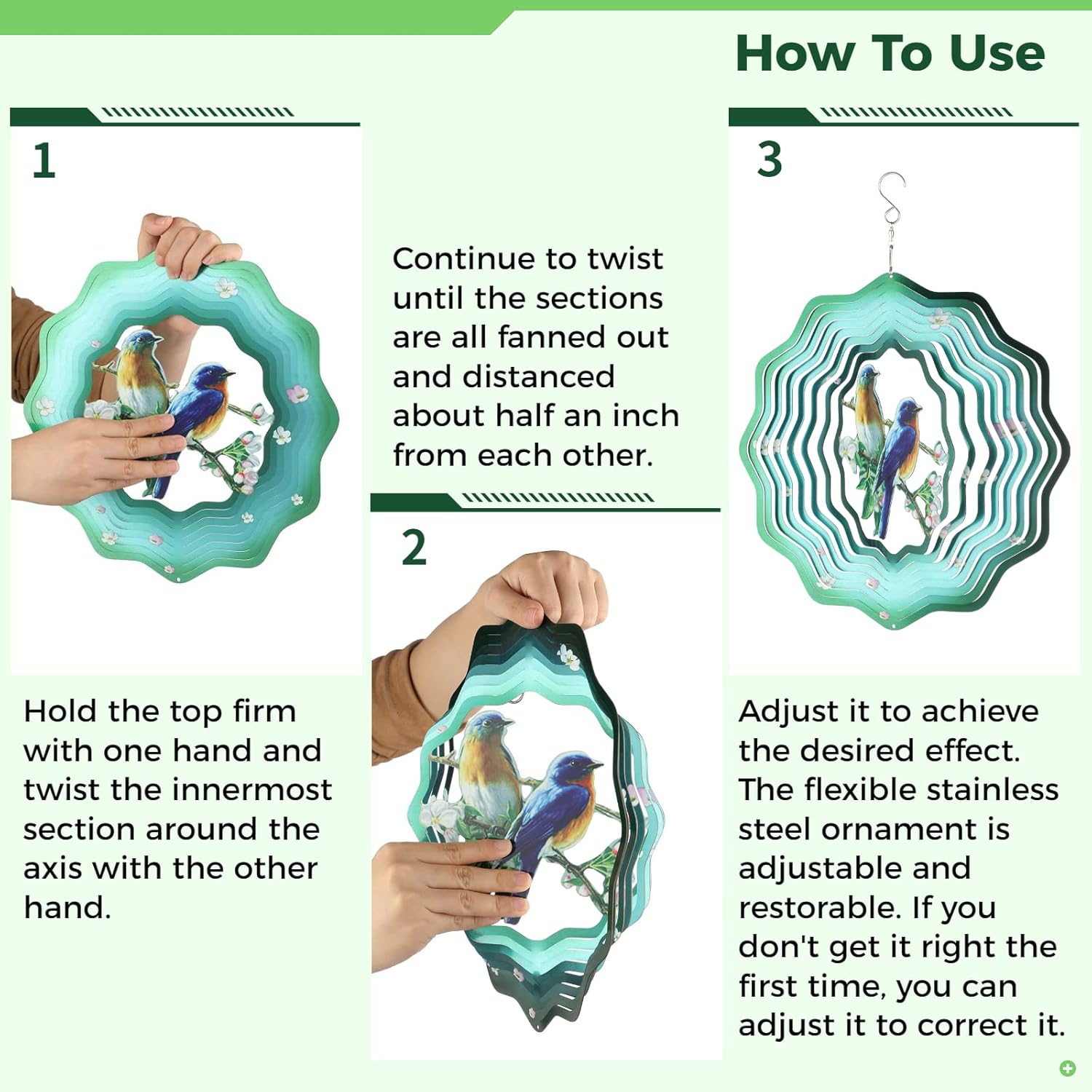 How To Use

1

Hold the top firm with one hand and twist the innermost section around the axis with the other hand.

Continue to twist until the sections are all fanned out and distanced about half an inch from each other.

2

3

Adjust it to achieve the desired effect. The flexible stainless steel ornament is adjustable and restorable. If you don't get it right the first time, you can adjust it to correct it.