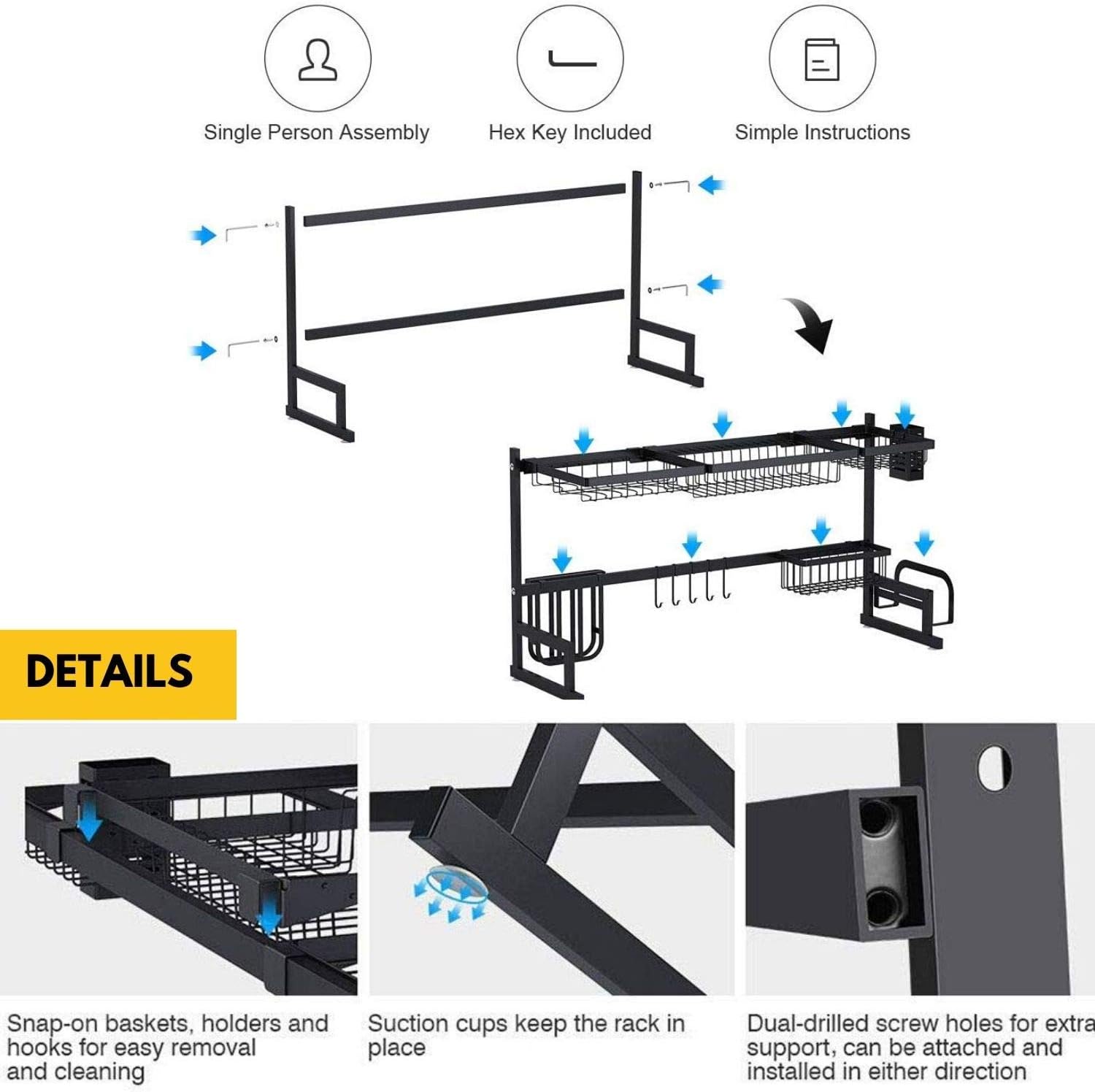 Single Person Assembly

Hex Key Included

Simple Instructions

DETAILS

Snap-on baskets, holders and hooks for easy removal and cleaning

Suction cups keep the rack in place

Dual-drilled screw holes for extra support, can be attached and installed in either direction