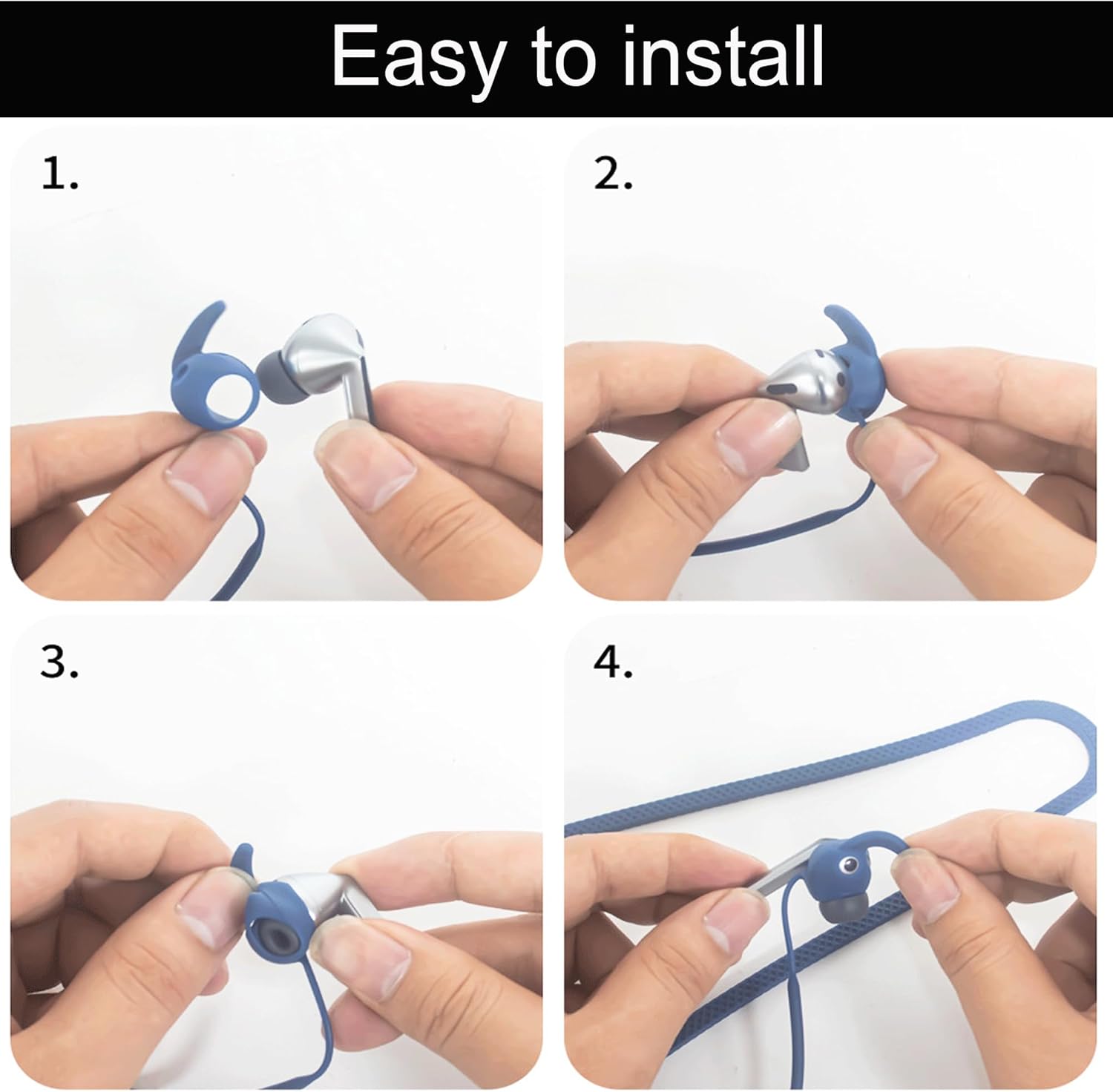 Easy to install

1.

2.

3.

4.