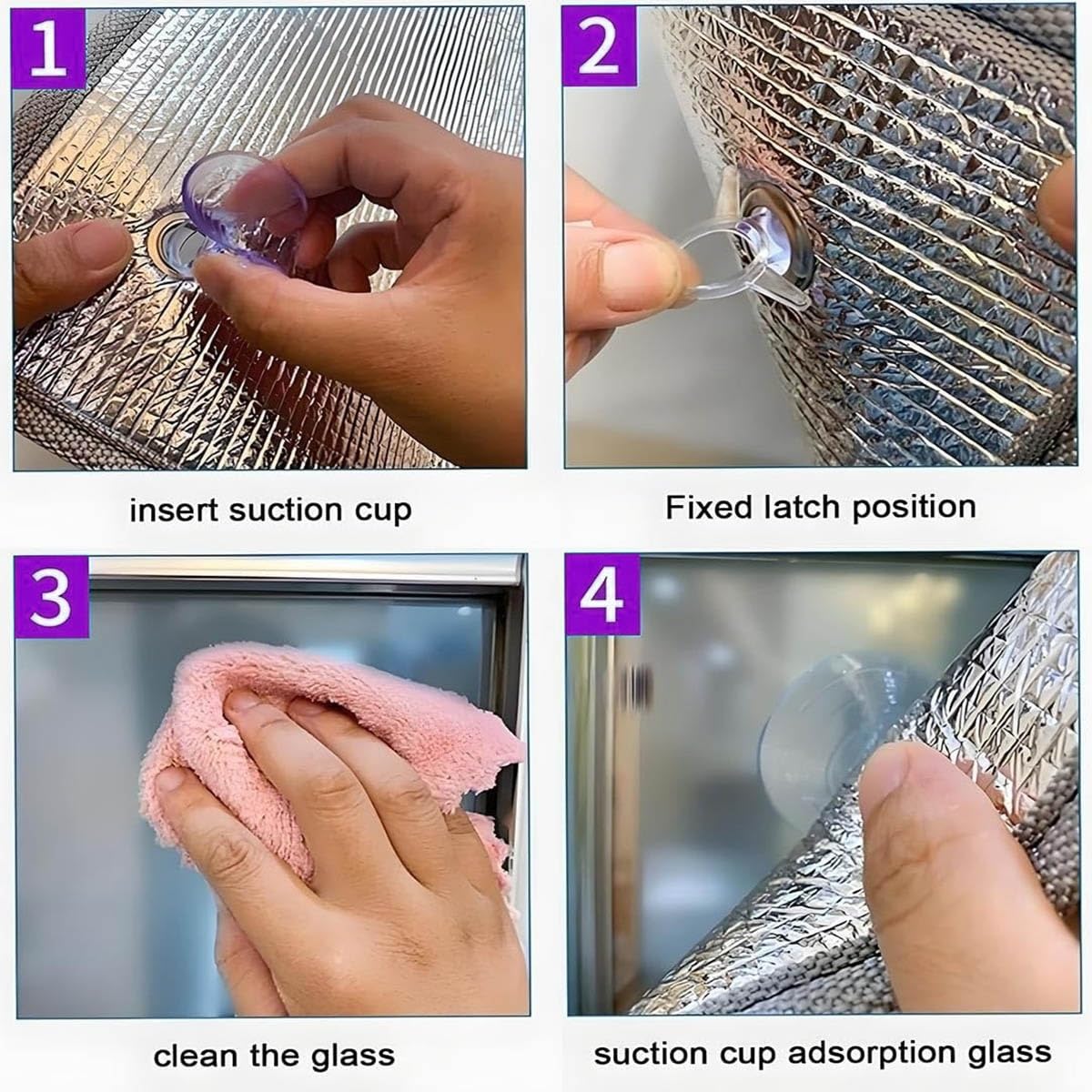 1

insert suction cup

2

Fixed latch position

3

clean the glass

4

suction cup adsorption glass