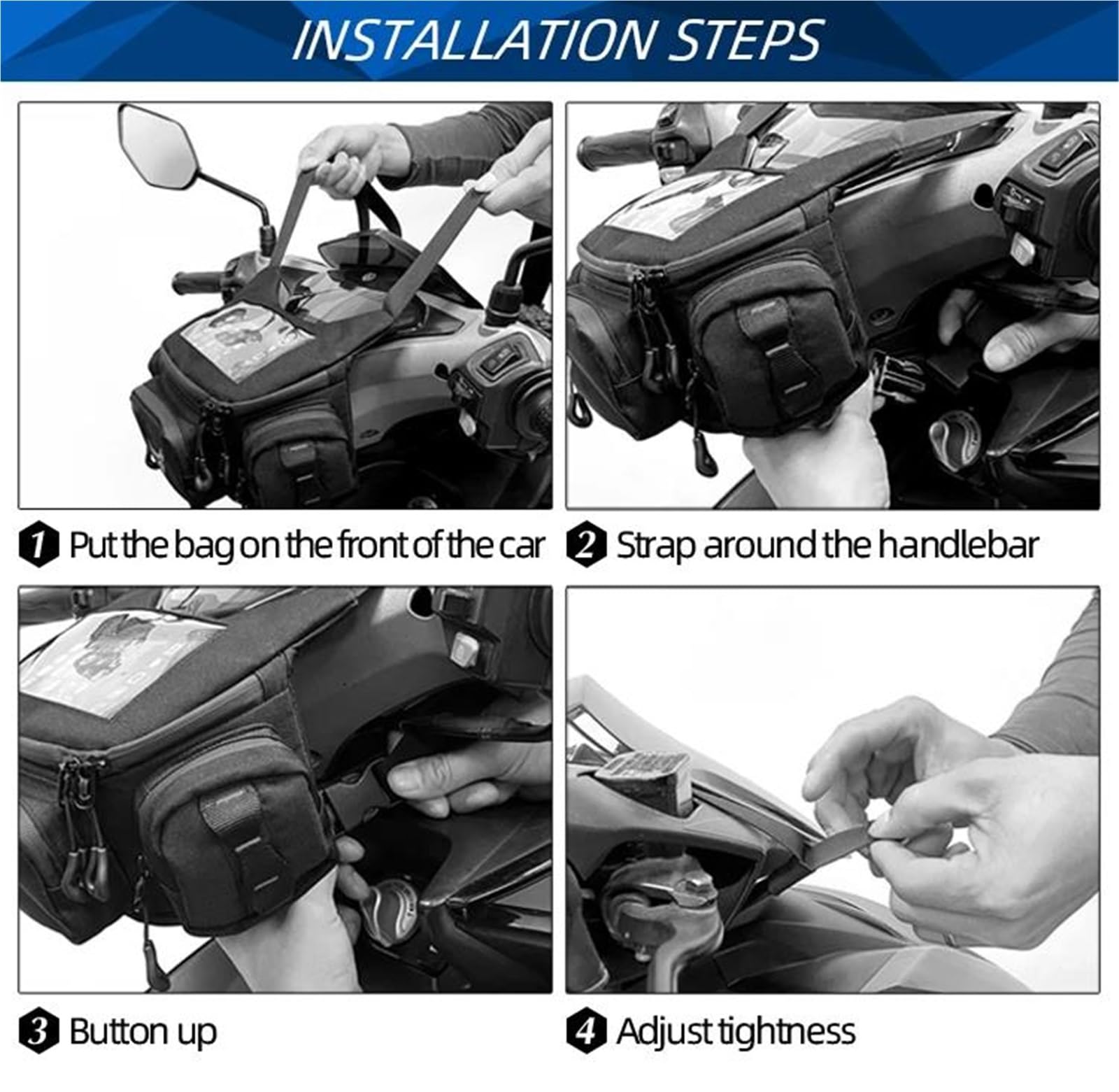 INSTALLATION STEPS

1 Put the bag on the front of the car

2 Strap around the handlebar

3 Button up

4 Adjust tightness