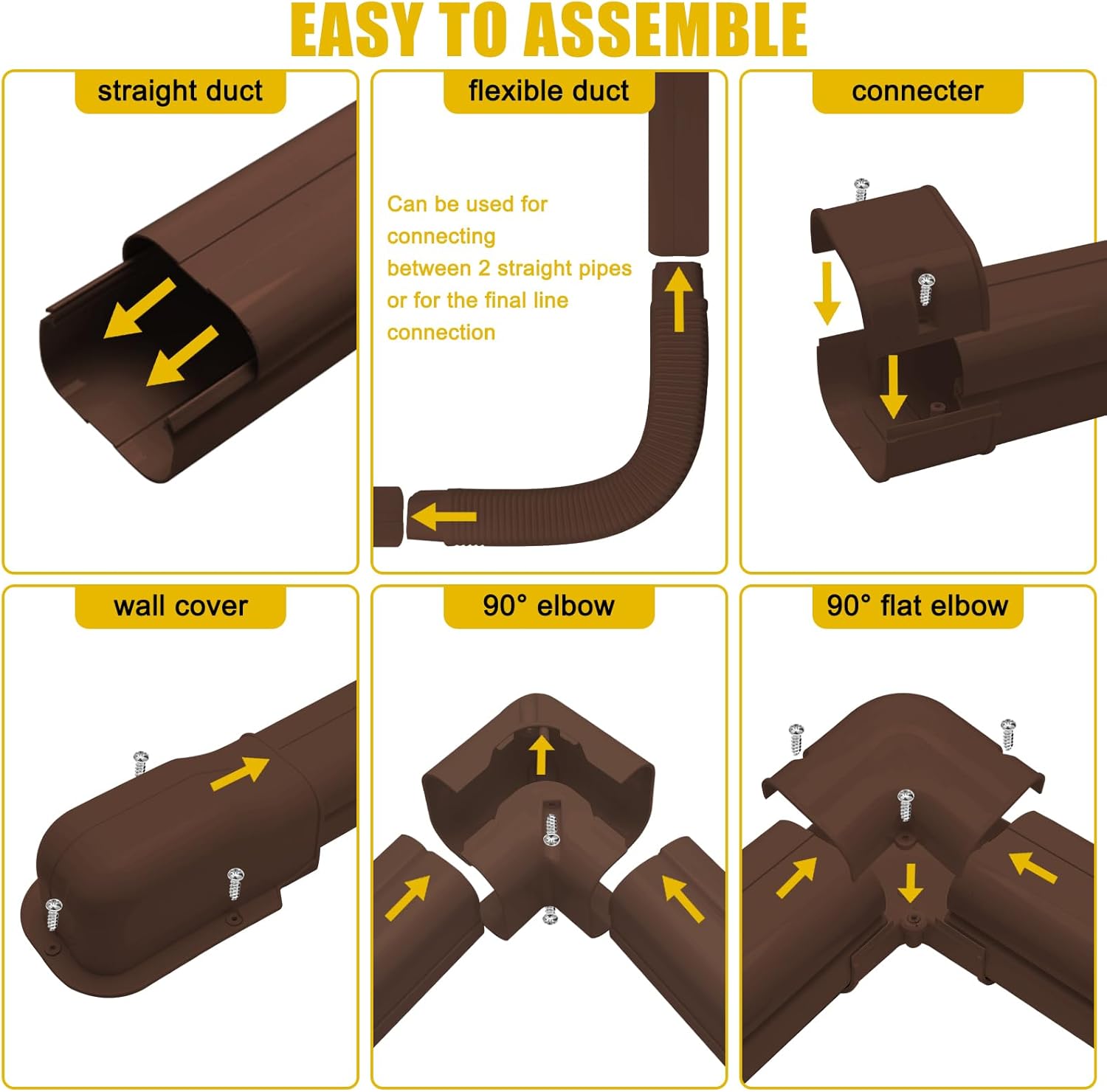 EASY TO ASSEMBLE

straight duct

flexible duct

Can be used for connecting between 2 straight pipes or for the final line connection

connecter

wall cover

90° elbow

90° flat elbow