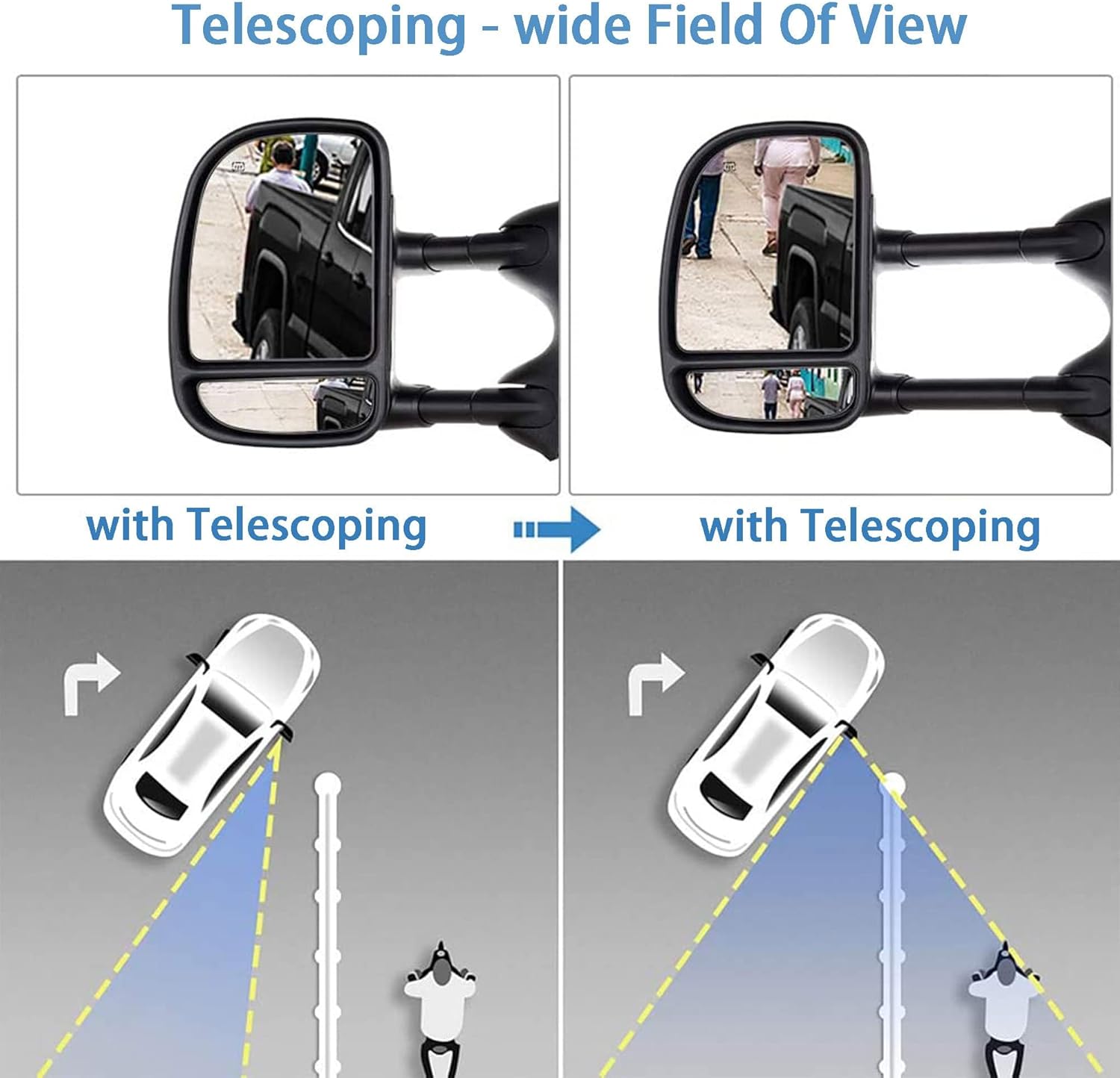 Telescoping - wide Field Of View

with Telescoping

with Telescoping