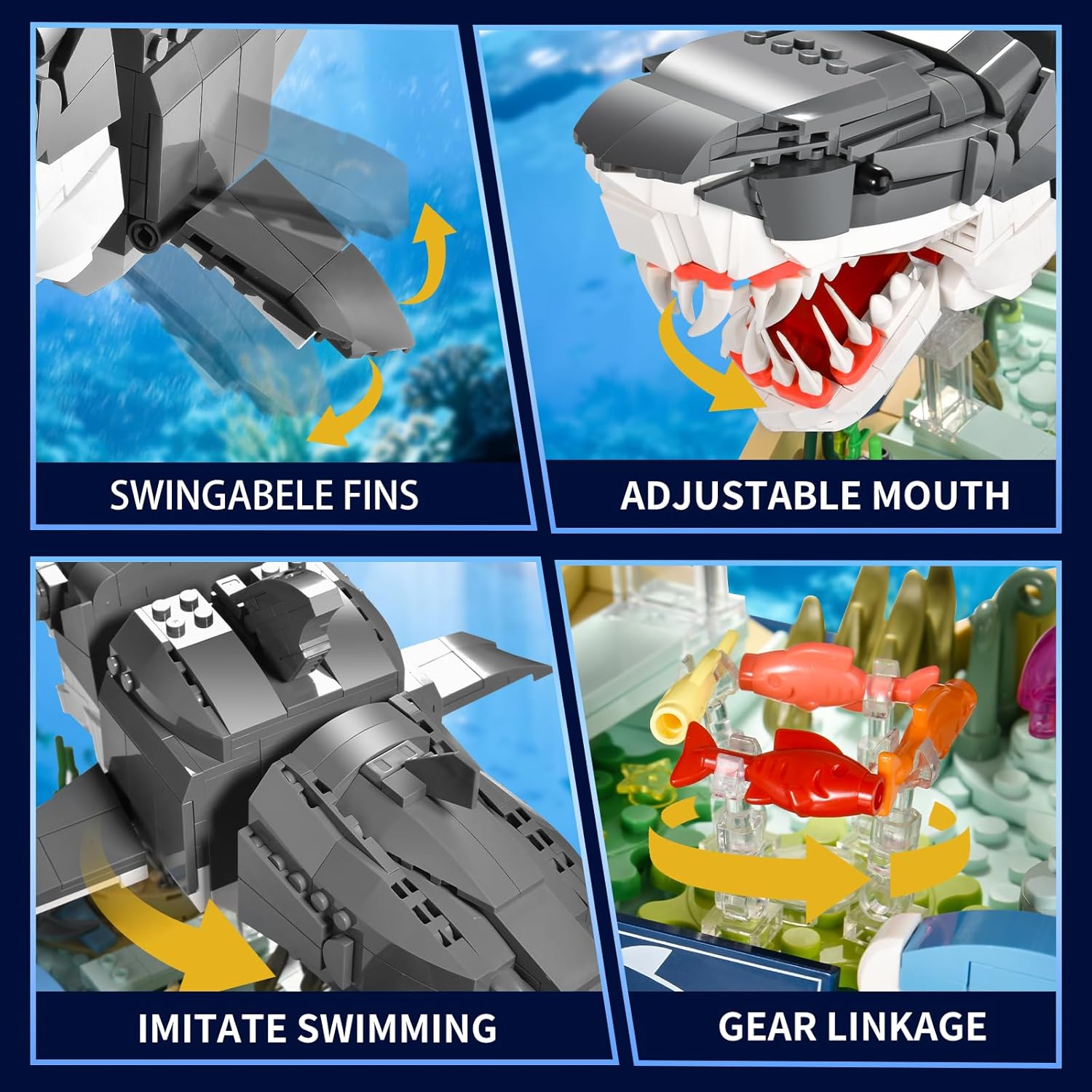 SWINGABELE FINS

ADJUSTABLE MOUTH

IMITATE SWIMMING

GEAR LINKAGE