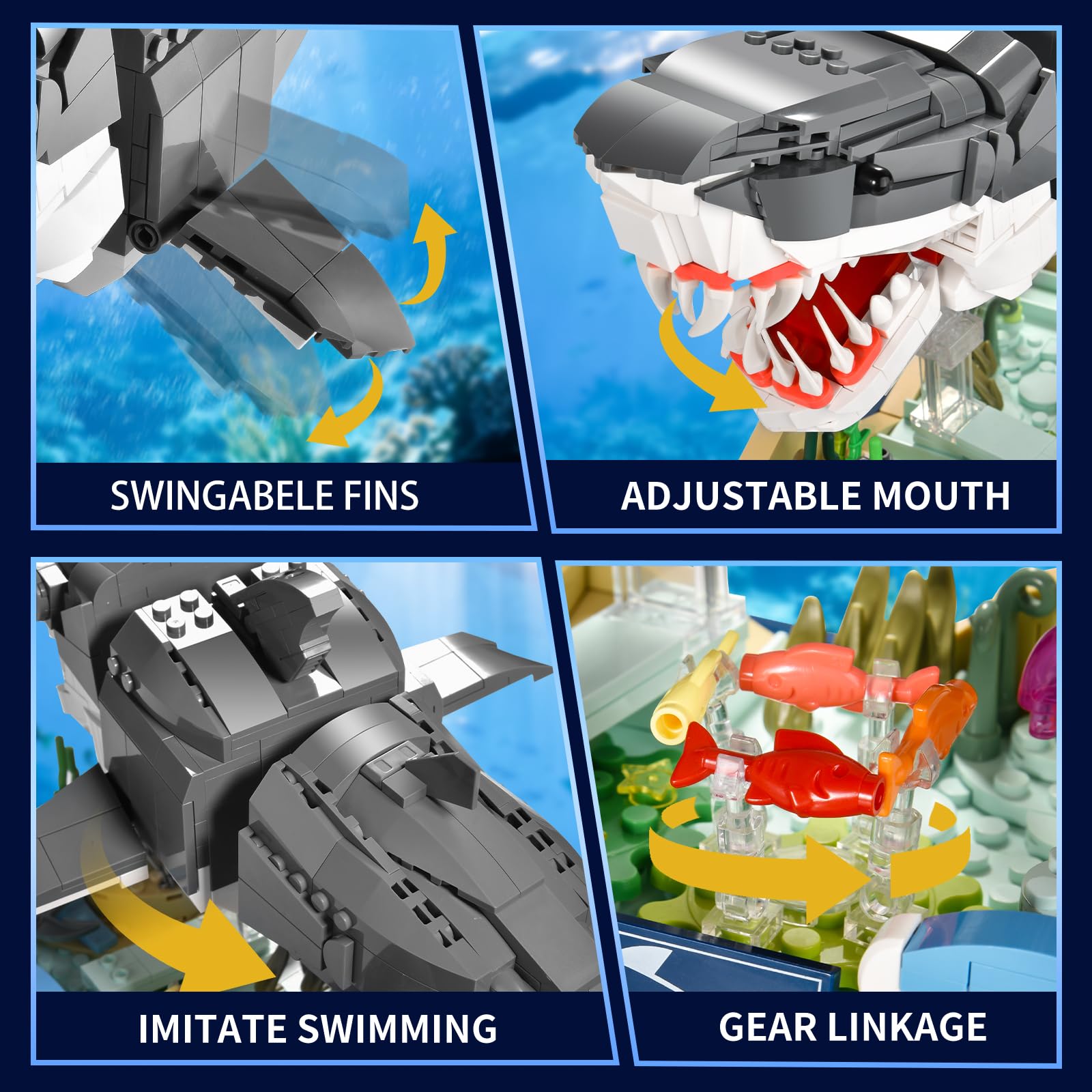 SWINGABELE FINS

ADJUSTABLE MOUTH

IMITATE SWIMMING

GEAR LINKAGE