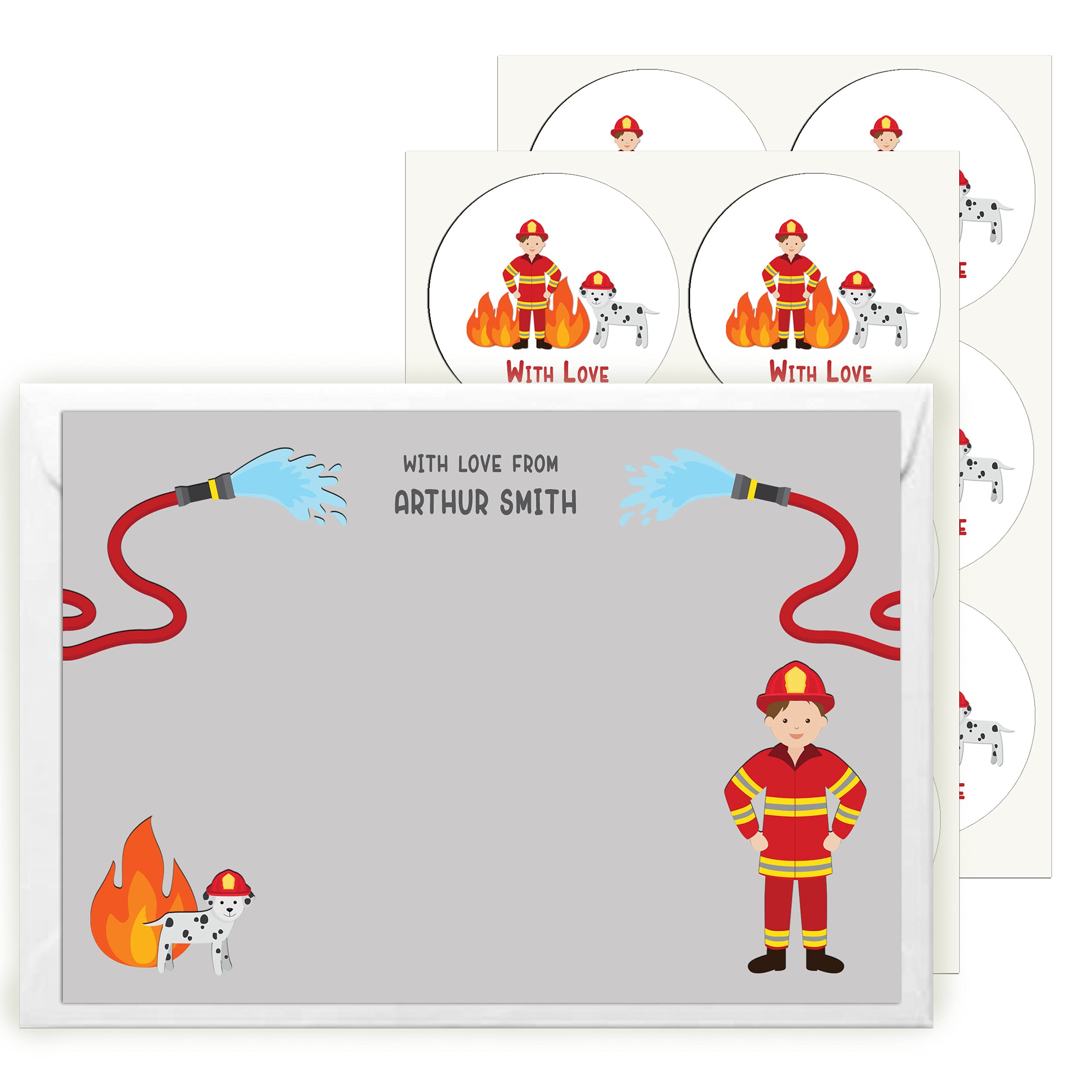 WITH LOVE

WITH LOVE

WITH LOVE FROM
ARTHUR SMITH