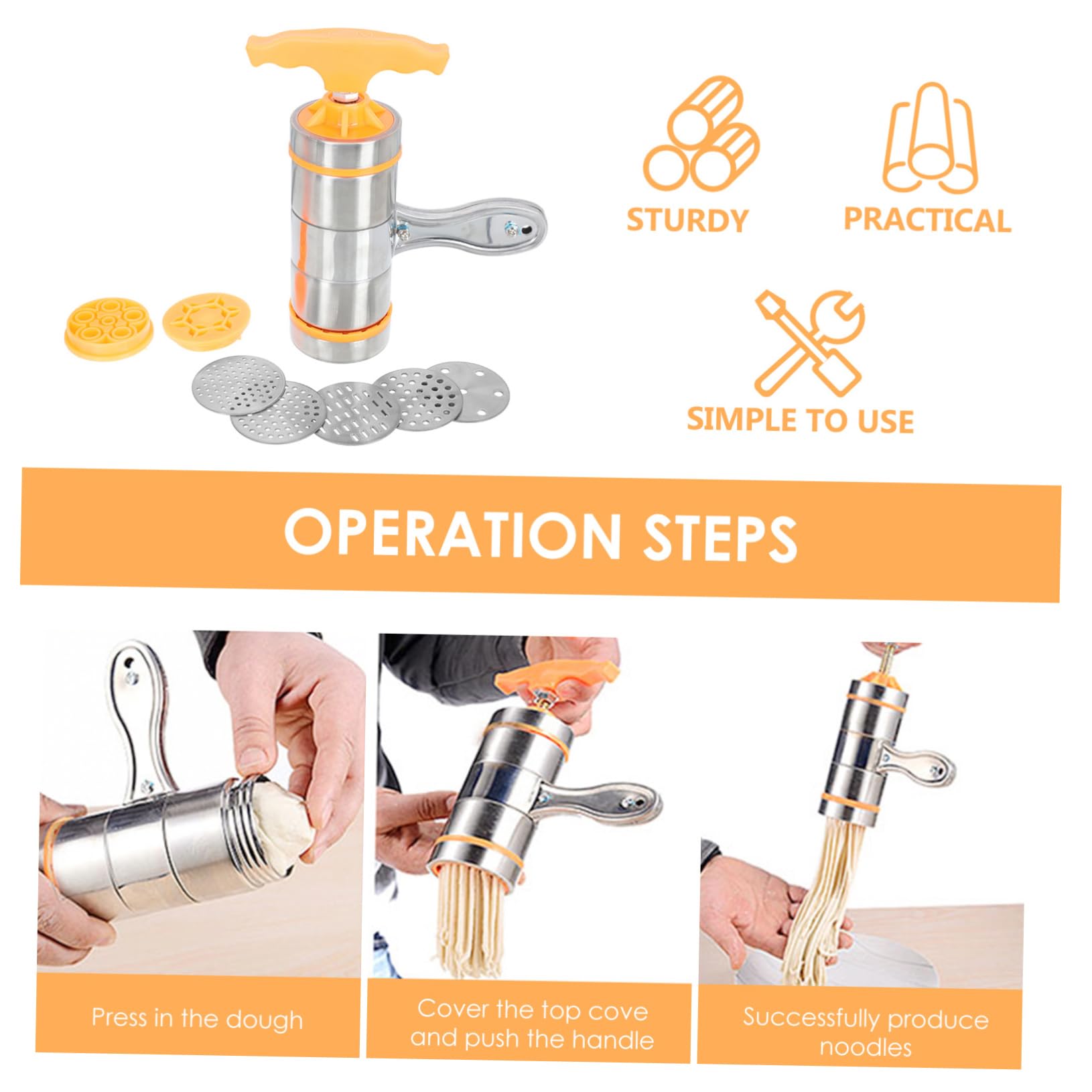 STURDY

PRACTICAL

SIMPLE TO USE

OPERATION STEPS

Press in the dough

Cover the top cove and push the handle

Successfully produce noodles