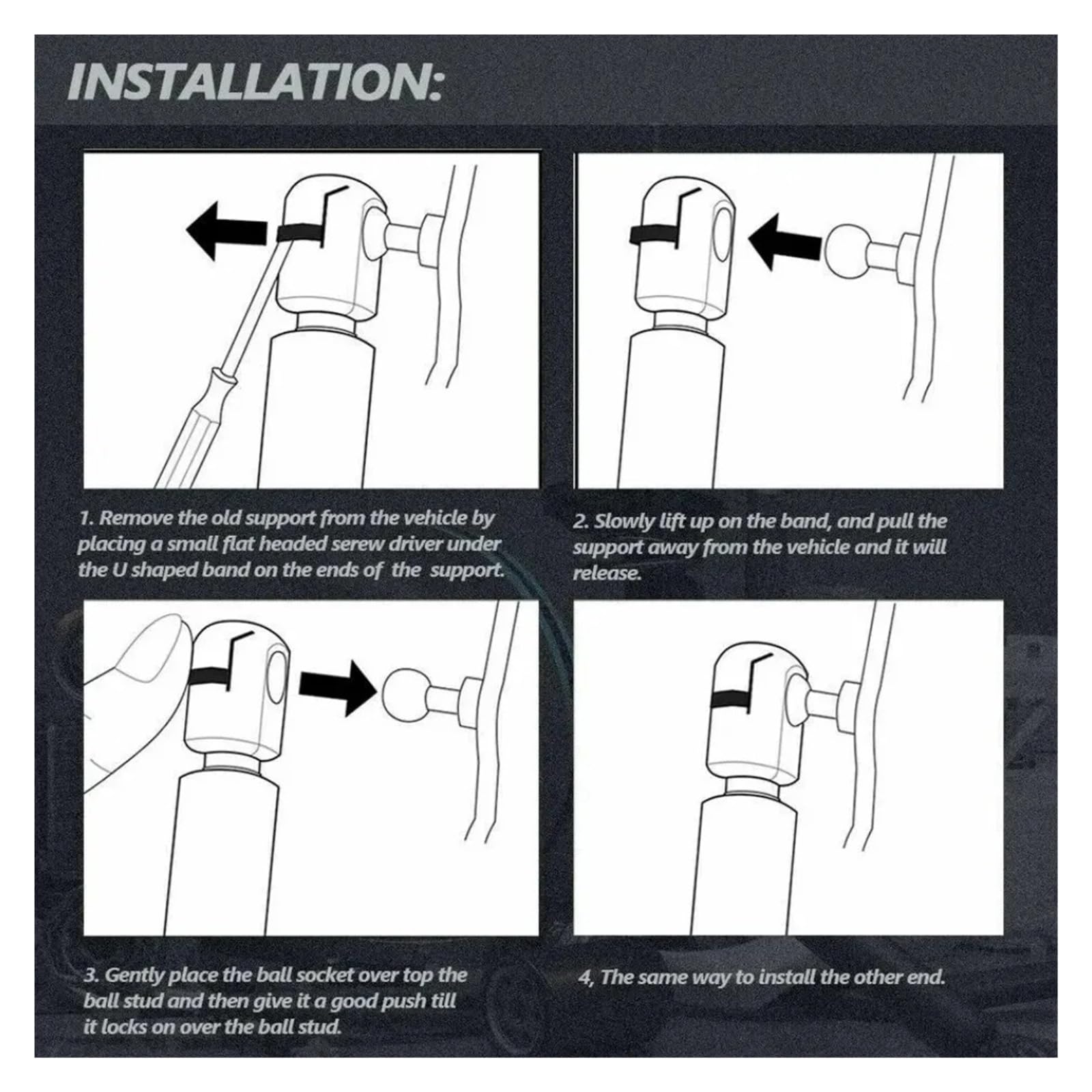 INSTALLATION:

1. Remove the old support from the vehicle by placing a small flat headed serew driver under the U shaped band on the ends of the support.

2. Slowly lift up on the band, and pull the support away from the vehicle and it will release.

3. Gently place the ball socket over top the ball stud and then give it a good push till it locks on over the ball stud.

4, The same way to install the other end.