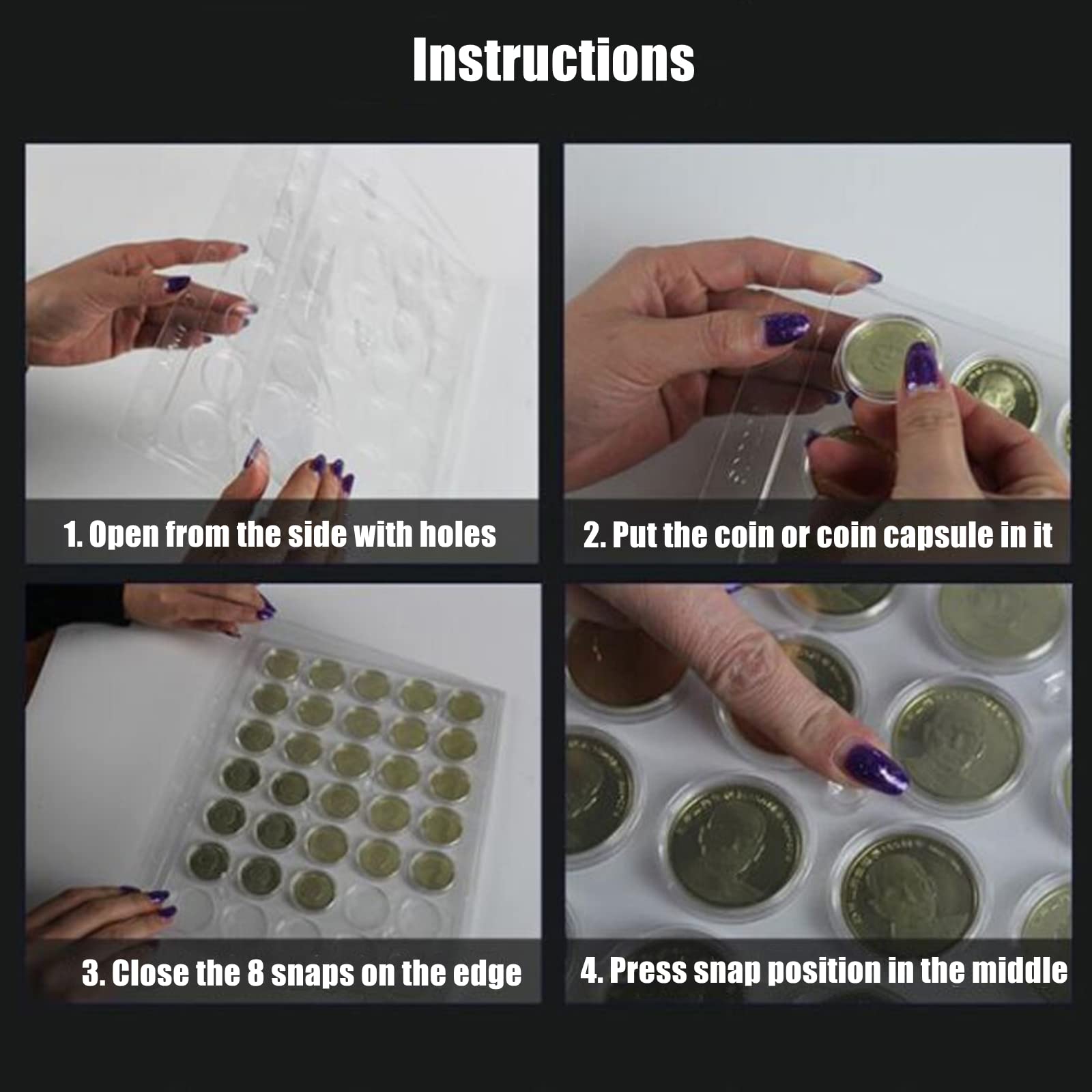 Instructions

1. Open from the side with holes

2. Put the coin or coin capsule in it

3. Close the 8 snaps on the edge

4. Press snap position in the middle